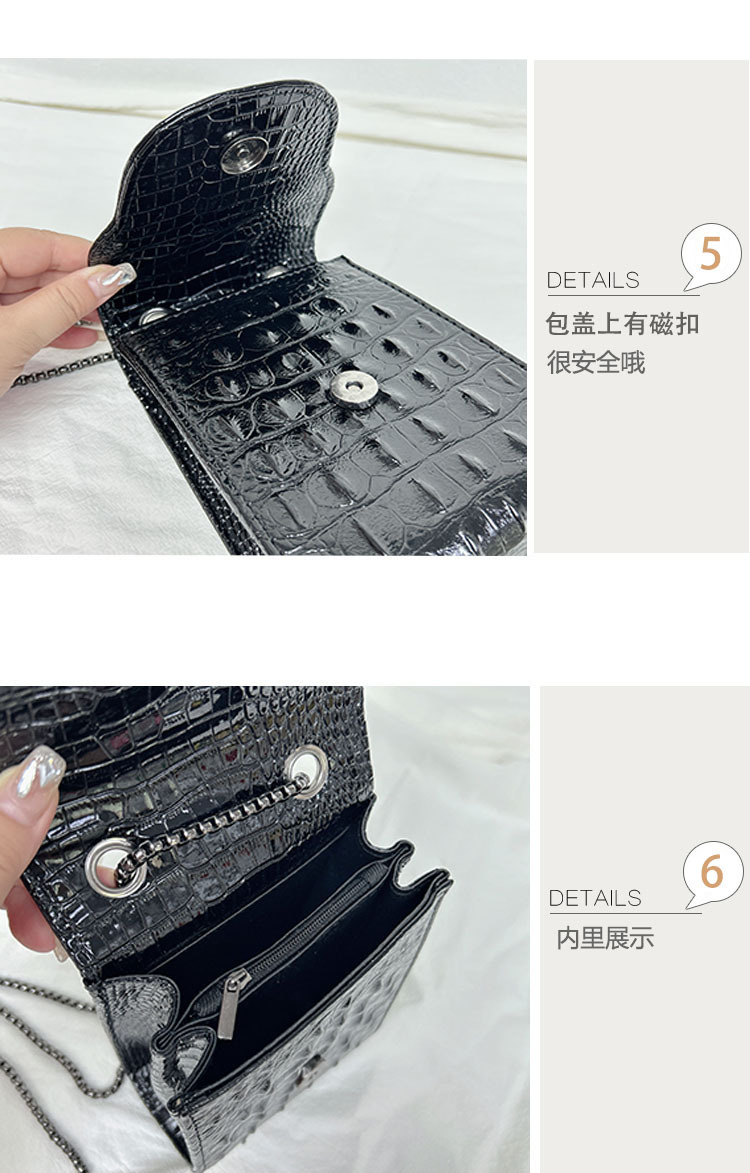 5
DETAILS
包盖上有磁扣
很安全哦

6
DETAILS
内里展示