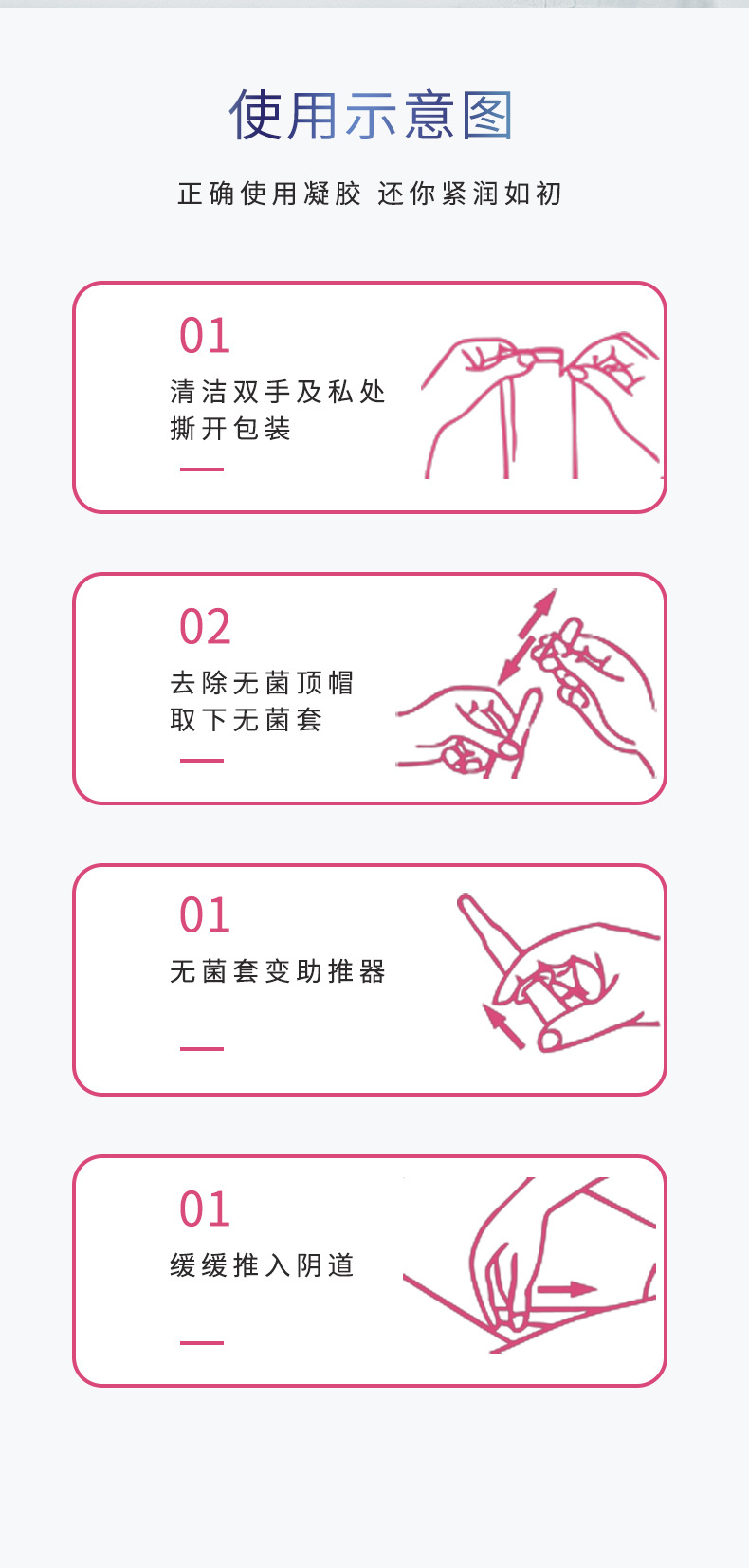 使用示意图

正确使用凝胶 还你紧润如初

01

清洁双手及私处
撕开包装

02

去除无菌顶帽
取下无菌套

01

无菌套变助推器

01

缓缓推入阴道