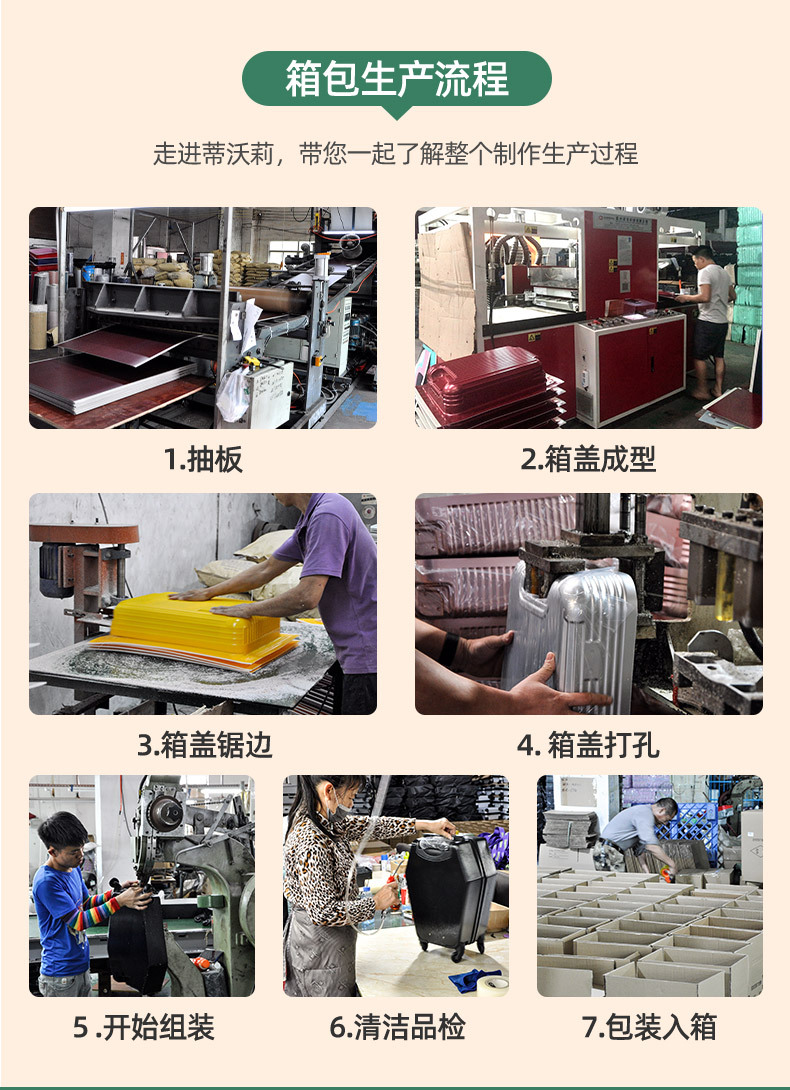 箱包生产流程

走进蒂沃莉，带您一起了解整个制作生产过程

1.抽板

2.箱盖成型

3.箱盖锯边

4. 箱盖打孔

5 .开始组装

6.清洁品检

7.包装入箱