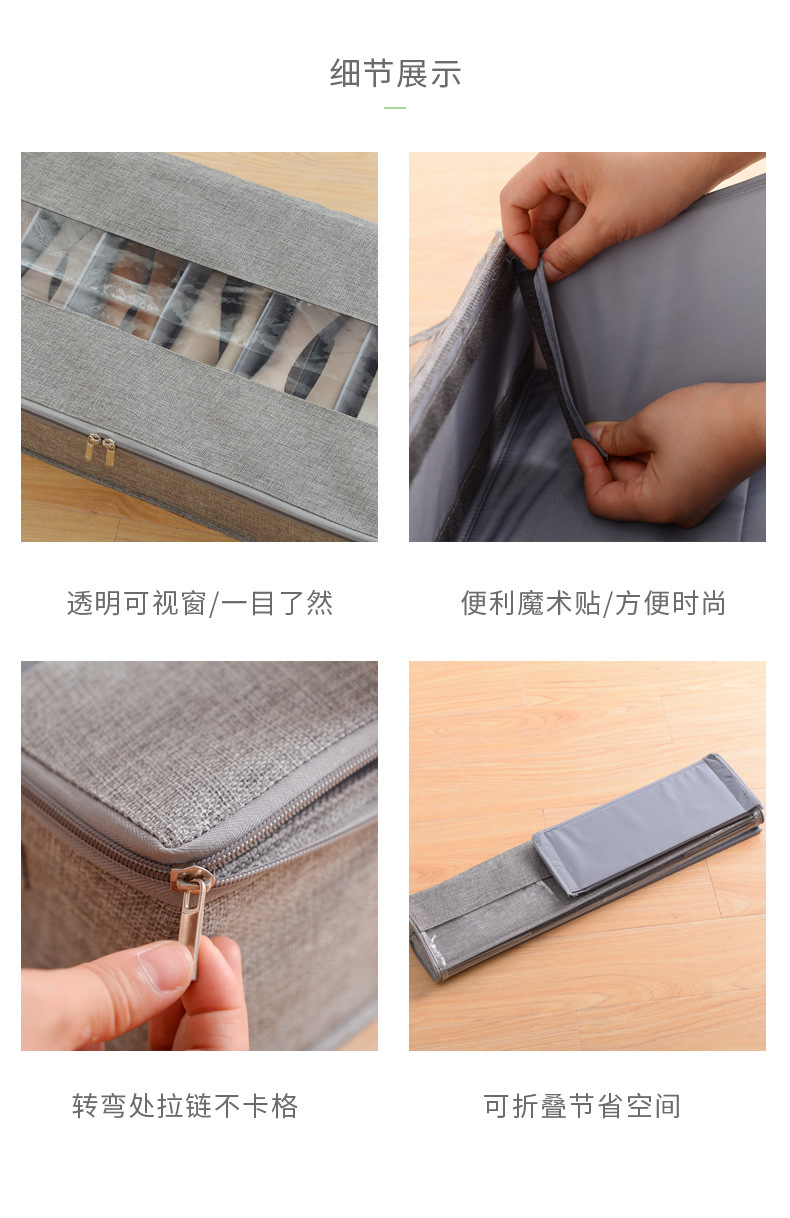 细节展示

透明可视窗/一目了然

便利魔术贴/方便时尚

转弯处拉链不卡格

可折叠节省空间