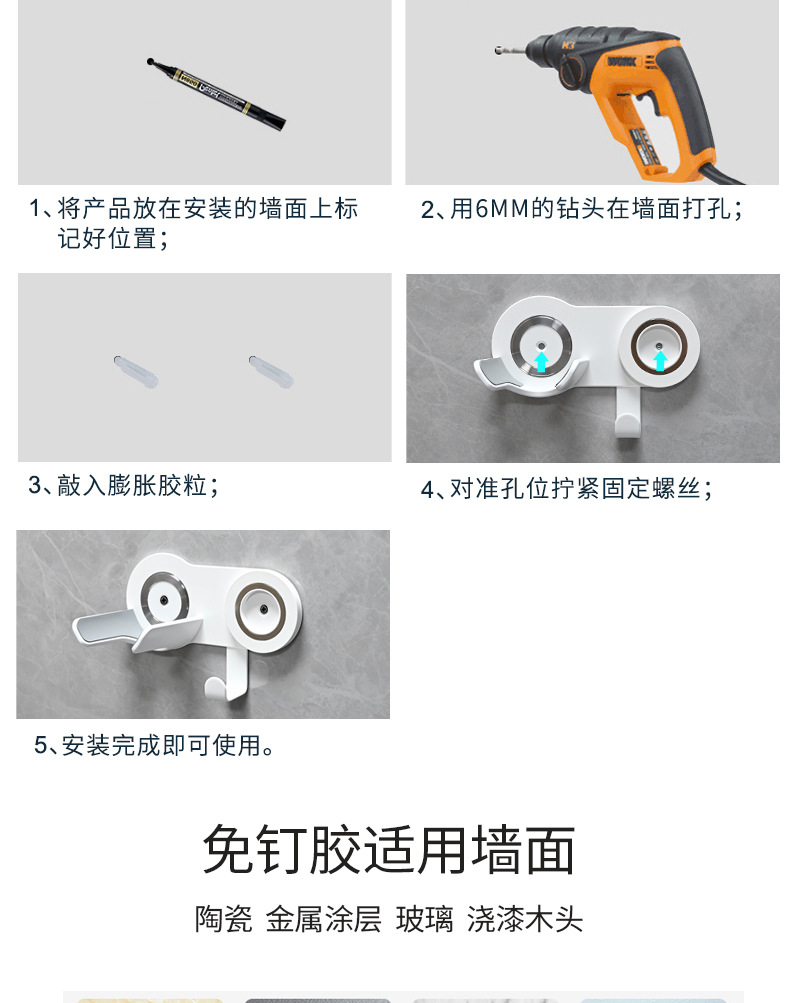 1、将产品放在安装的墙面上标记好位置；

2、用6MM的钻头在墙面打孔；

3、敲入膨胀胶粒；

4、对准孔位拧紧固定螺丝；

5、安装完成即可使用。

免钉胶适用墙面

陶瓷 金属涂层 玻璃 浇漆木头