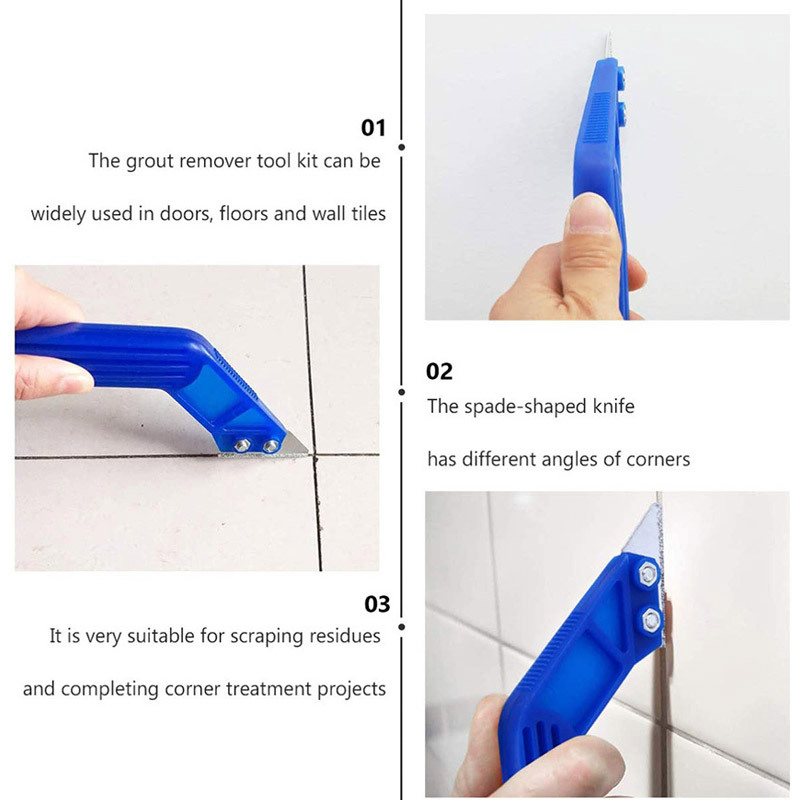 01
The grout remover tool kit can be

widely used in doors, floors and wall tiles

02
The spade-shaped knife

has different angles of corners

03
It is very suitable for scraping residues

and completing corner treatment projects