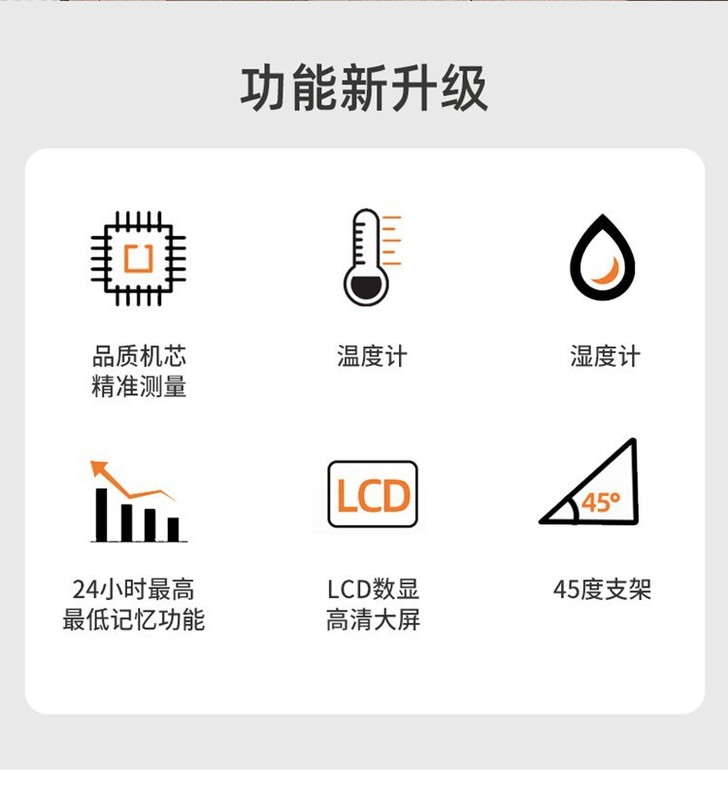 功能新升级

品质机芯
精准测量

温度计

湿度计

24小时最高
最低记忆功能

LCD

LCD数显
高清大屏

45°

45度支架