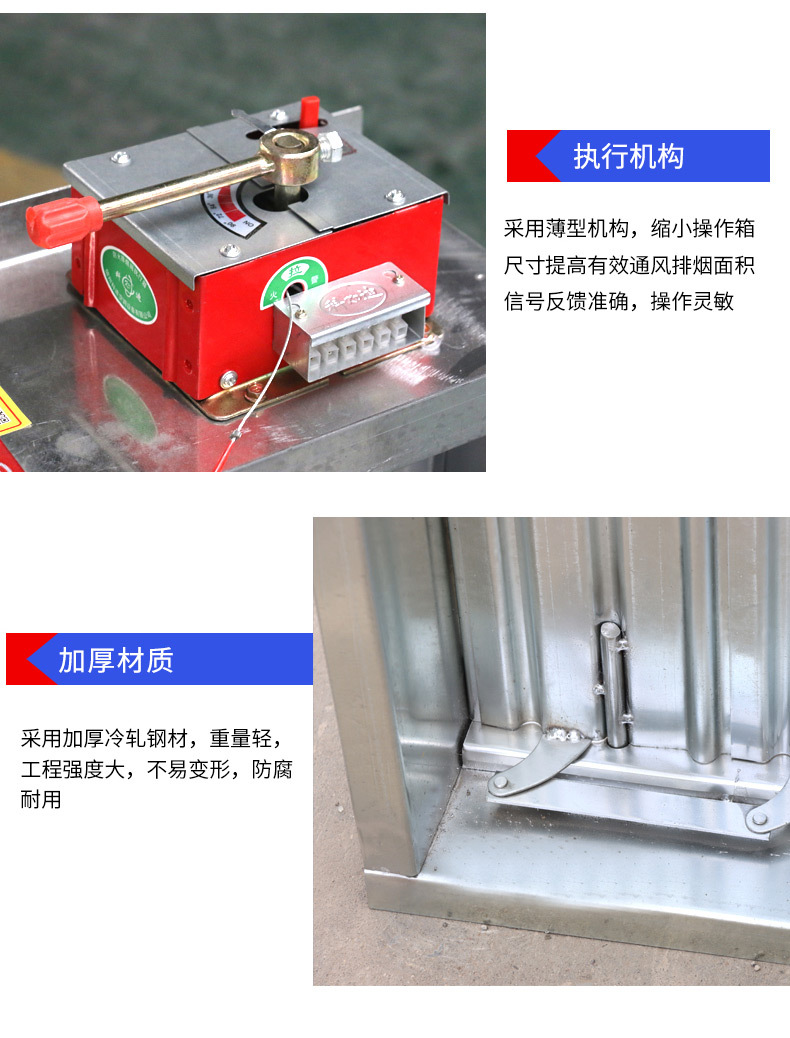 执行机构

采用薄型机构，缩小操作箱尺寸提高有效通风排烟面积信号反馈准确，操作灵敏

加厚材质

采用加厚冷轧钢材，重量轻，工程强度大，不易变形，防腐耐用