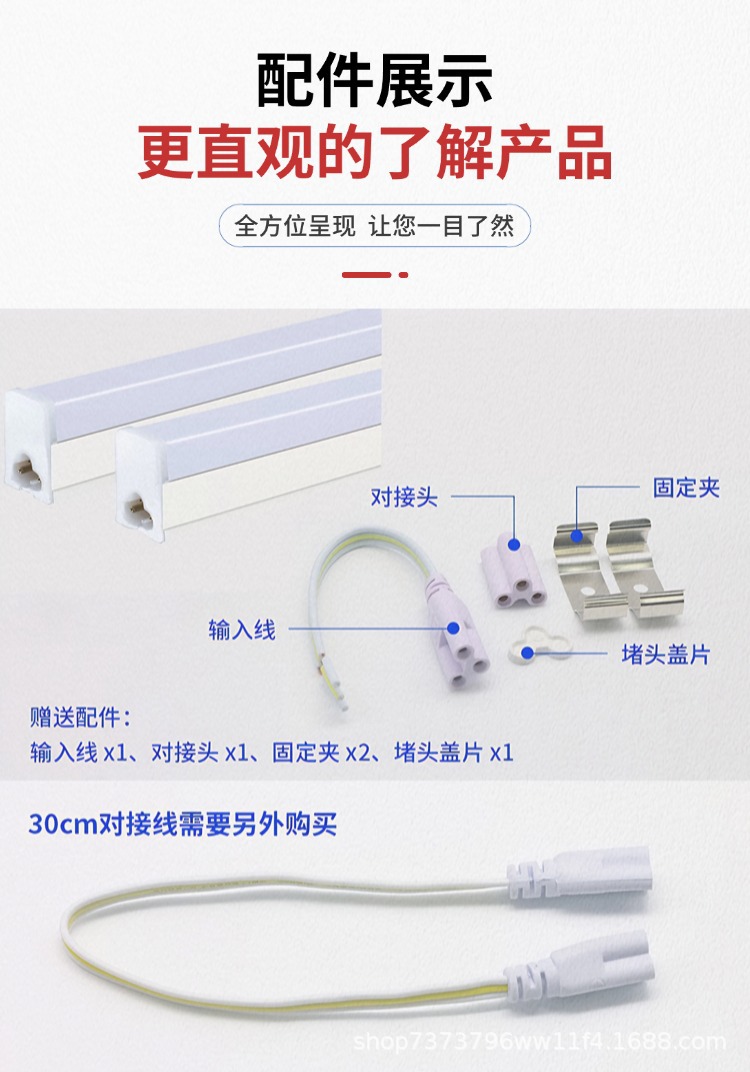 配件展示
更直观的了解产品

全方位呈现 让您一目了然

对接头
固定夹
输入线
堵头盖片

赠送配件：
输入线 x1、对接头 x1、固定夹 x2、堵头盖片 x1

30cm对接线需要另外购买

shop7373796ww11f4.1688.com