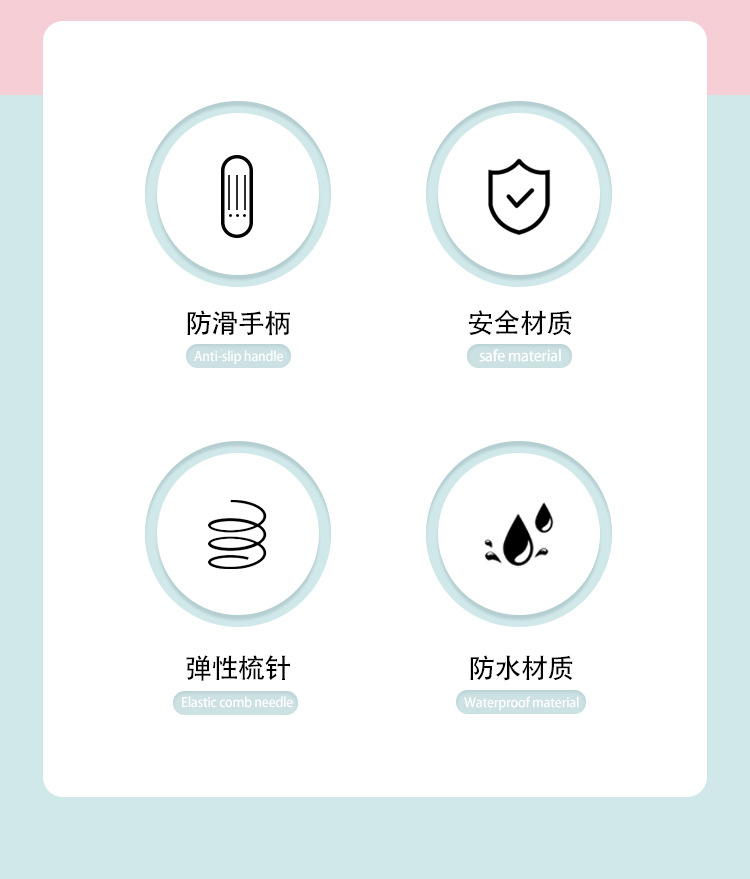 防滑手柄
Anti-slip handle

安全材质
safe material

弹性梳针
Elastic comb needle

防水材质
Waterproof material