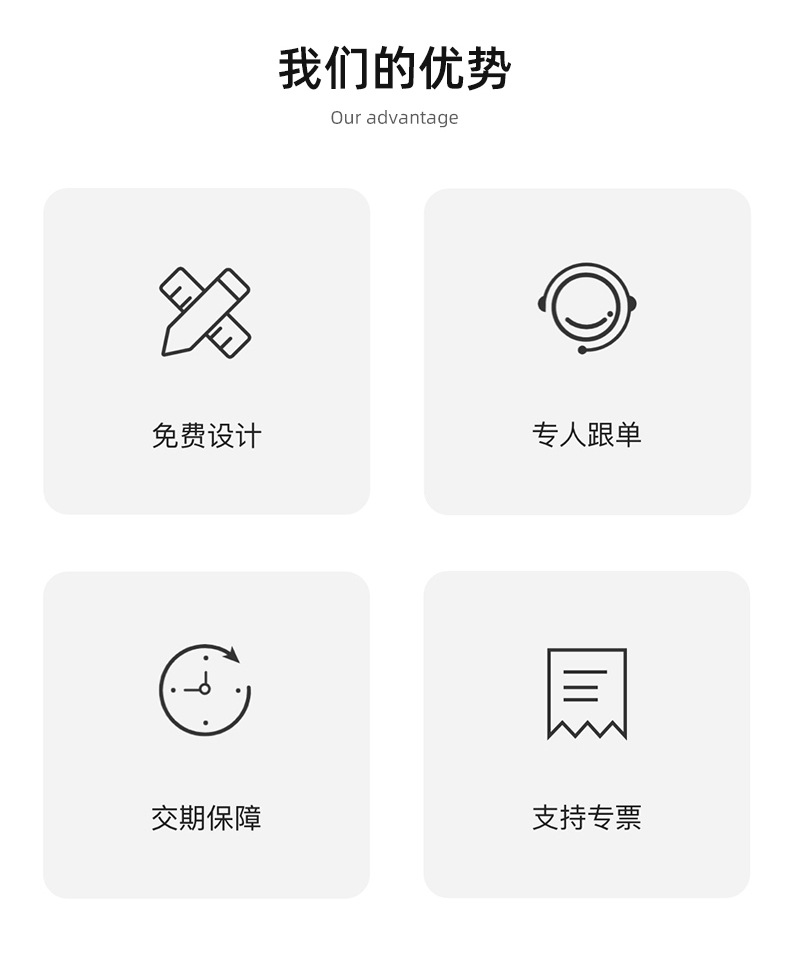 我们的优势
Our advantage

免费设计

专人跟单

交期保障

支持专票