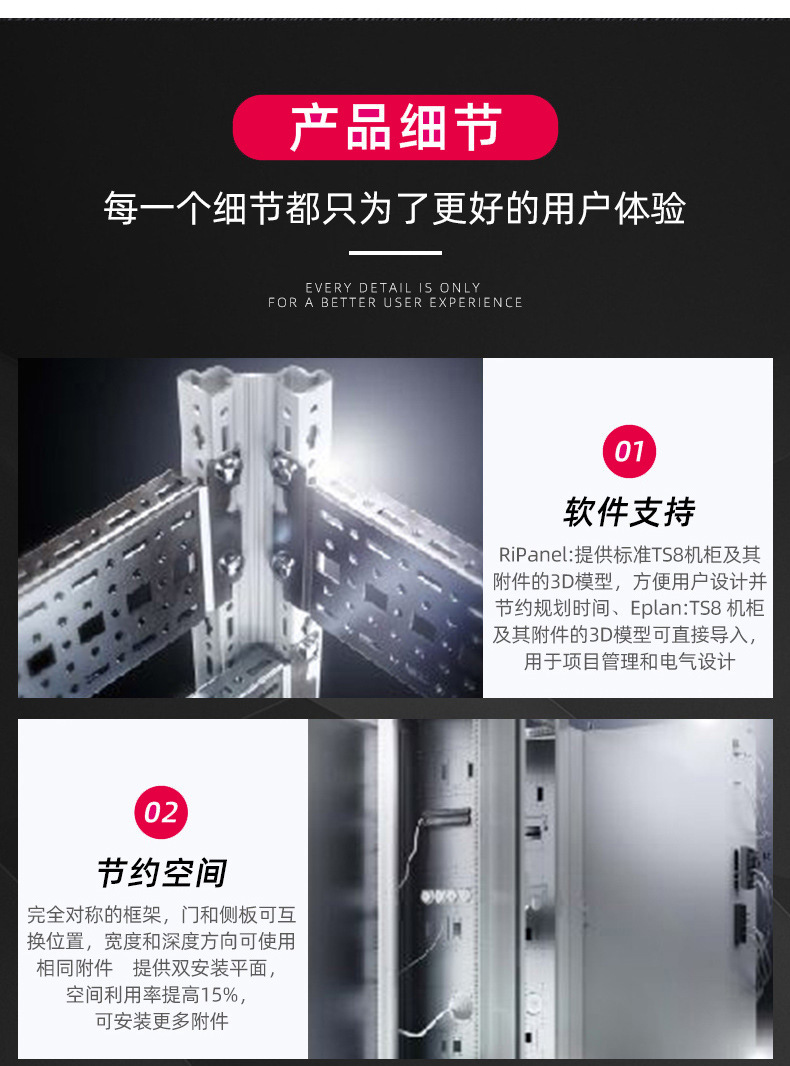 产品细节

每一个细节都只为了更好的用户体验

EVERY DETAIL IS ONLY
FOR A BETTER USER EXPERIENCE

01

软件支持

RiPanel:提供标准TS8机柜及其附件的3D模型，方便用户设计并节约规划时间、Eplan:TS8 机柜及其附件的3D模型可直接导入，用于项目管理和电气设计

02

节约空间

完全对称的框架，门和侧板可互换位置，宽度和深度方向可使用相同附件　提供双安装平面，空间利用率提高15%，可安装更多附件