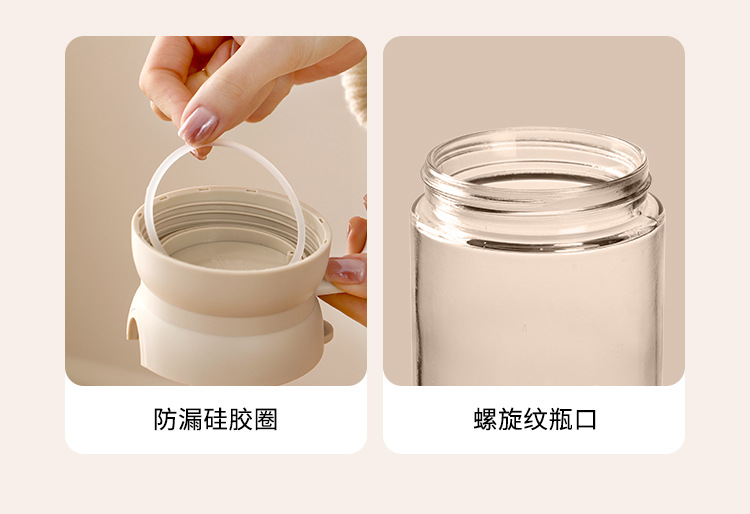 防漏硅胶圈

螺旋纹瓶口