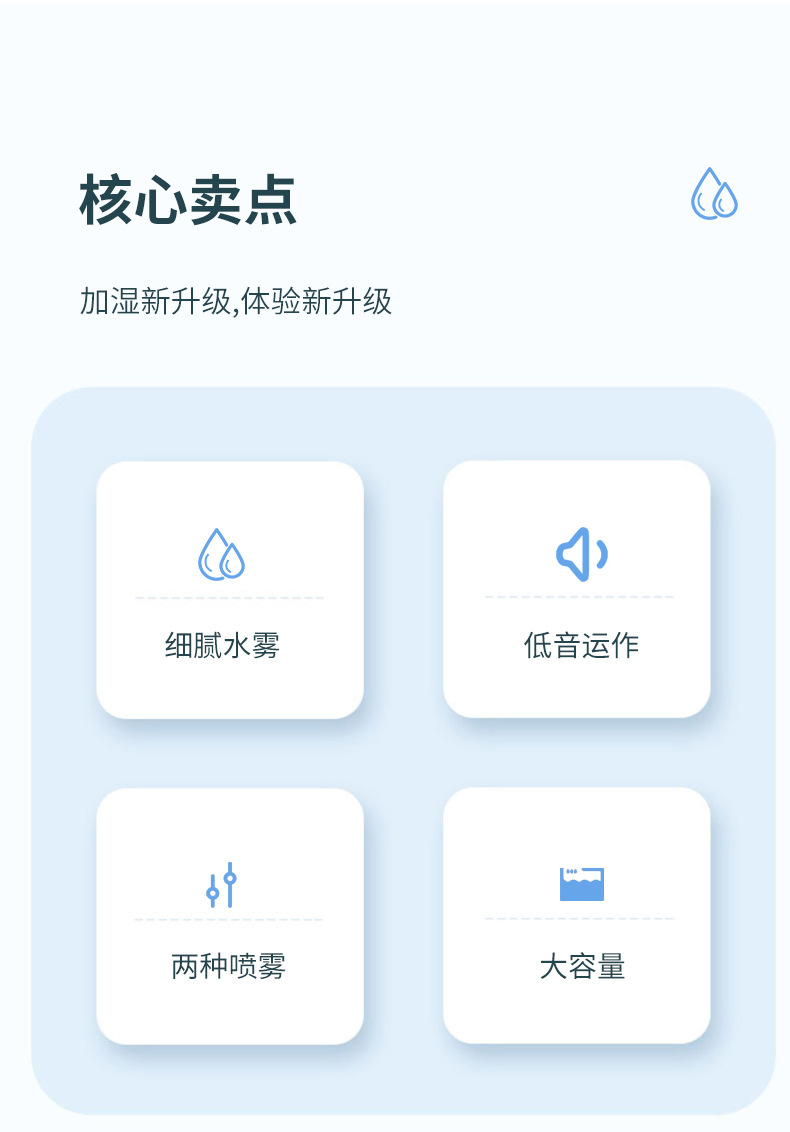 核心卖点

加湿新升级,体验新升级

细腻水雾

低音运作

两种喷雾

大容量