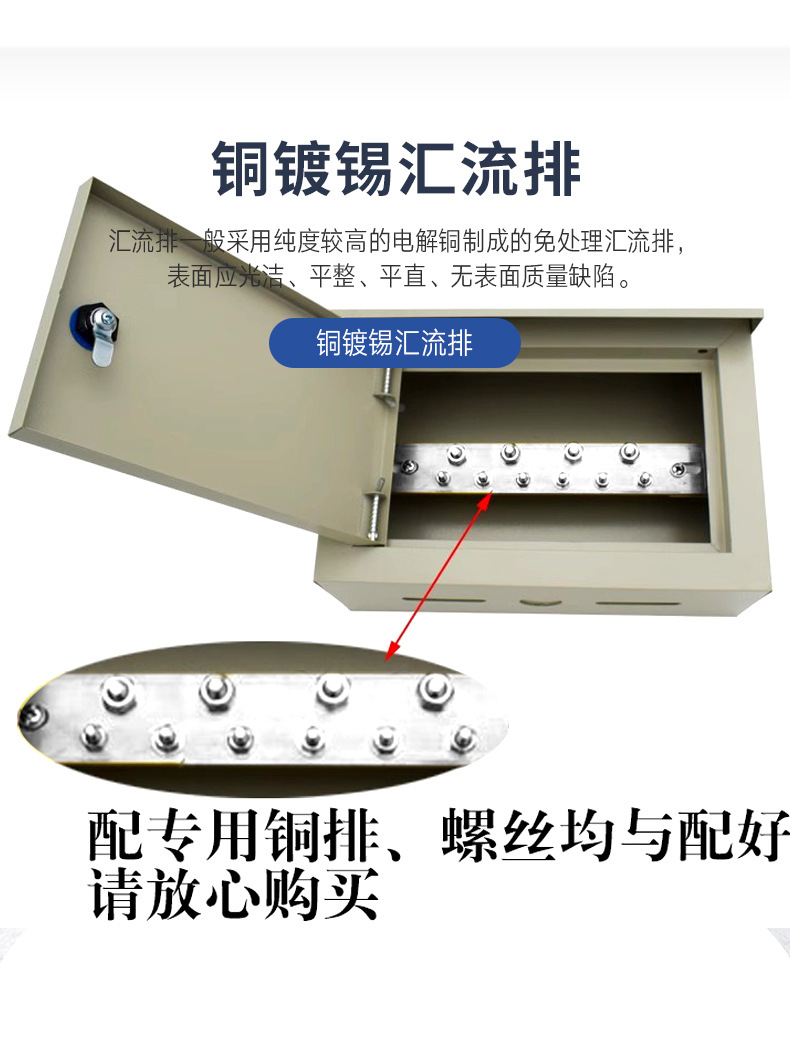 铜镀锡汇流排

汇流排一般采用纯度较高的电解铜制成的免处理汇流排，表面应光洁、平整、平直、无表面质量缺陷。

铜镀锡汇流排

配专用铜排、螺丝均与配好
请放心购买