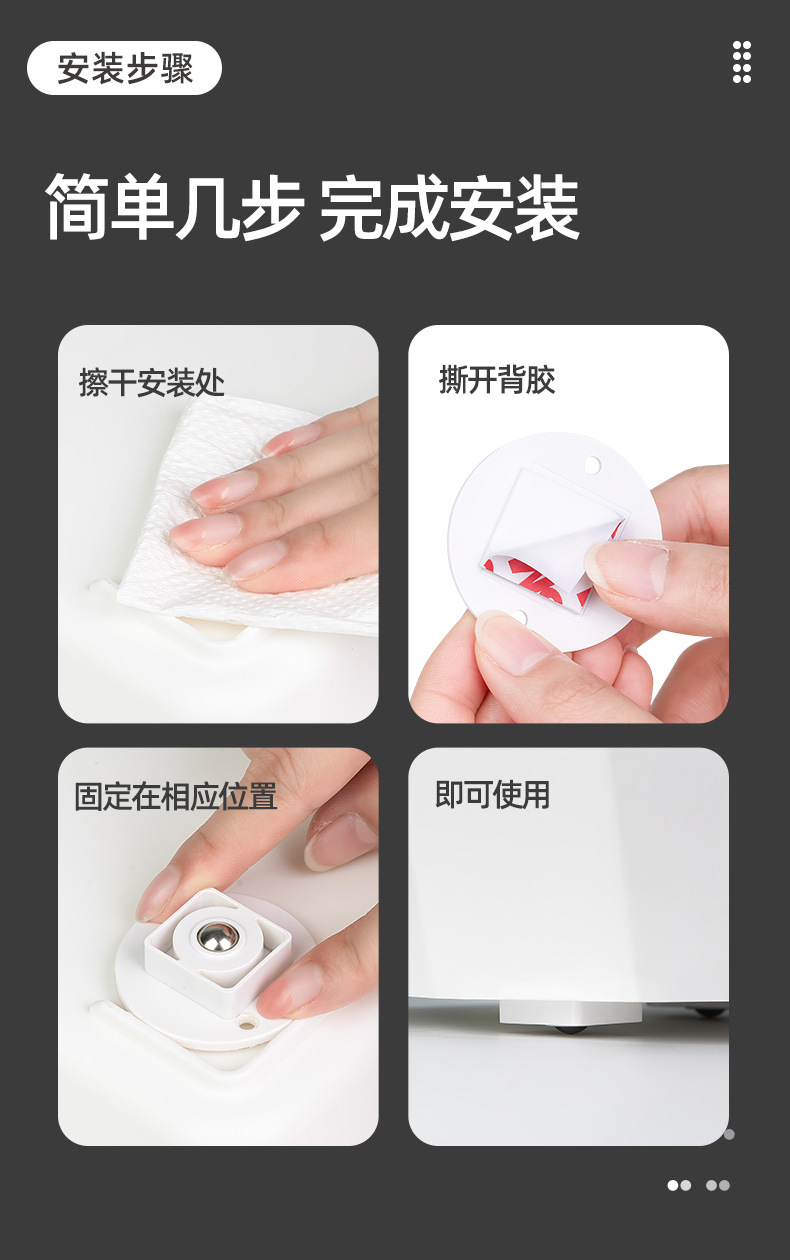 安装步骤

简单几步 完成安装

擦干安装处

撕开背胶

固定在相应位置

即可使用