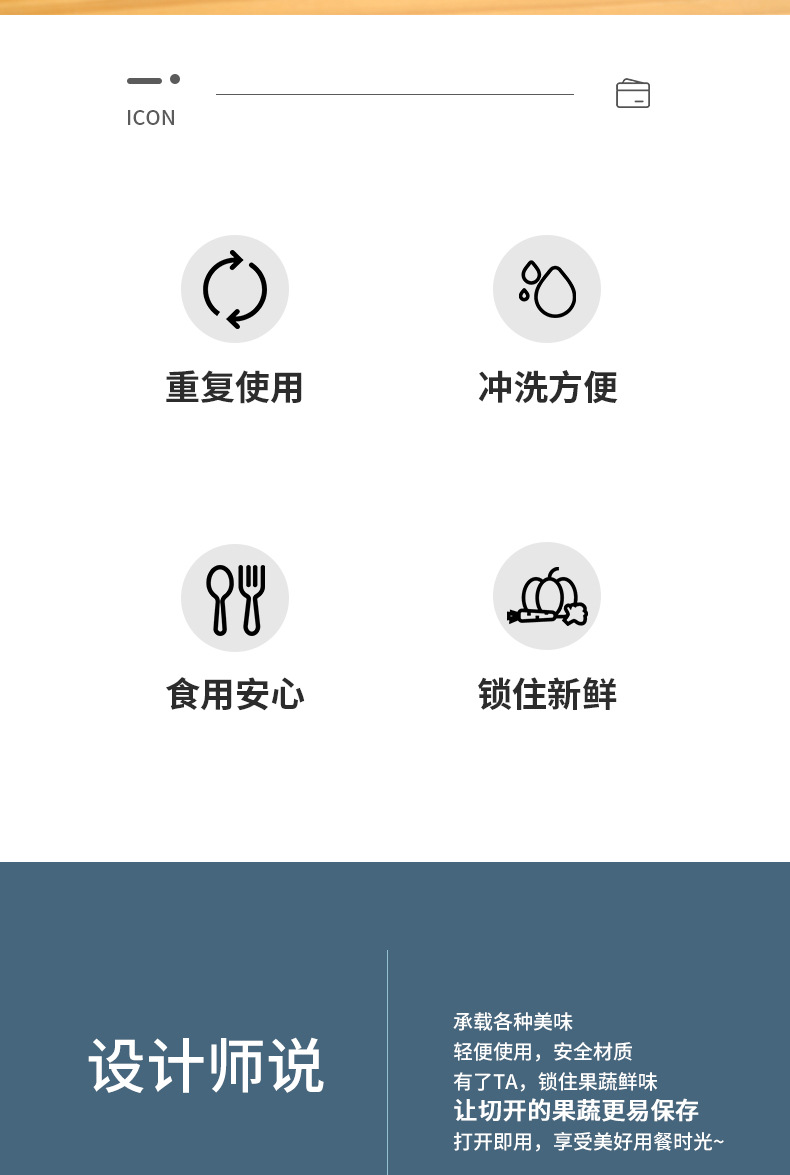 ICON

重复使用

冲洗方便

食用安心

锁住新鲜

设计师说

承载各种美味
轻便使用，安全材质
有了TA，锁住果蔬鲜味
让切开的果蔬更易保存
打开即用，享受美好用餐时光~