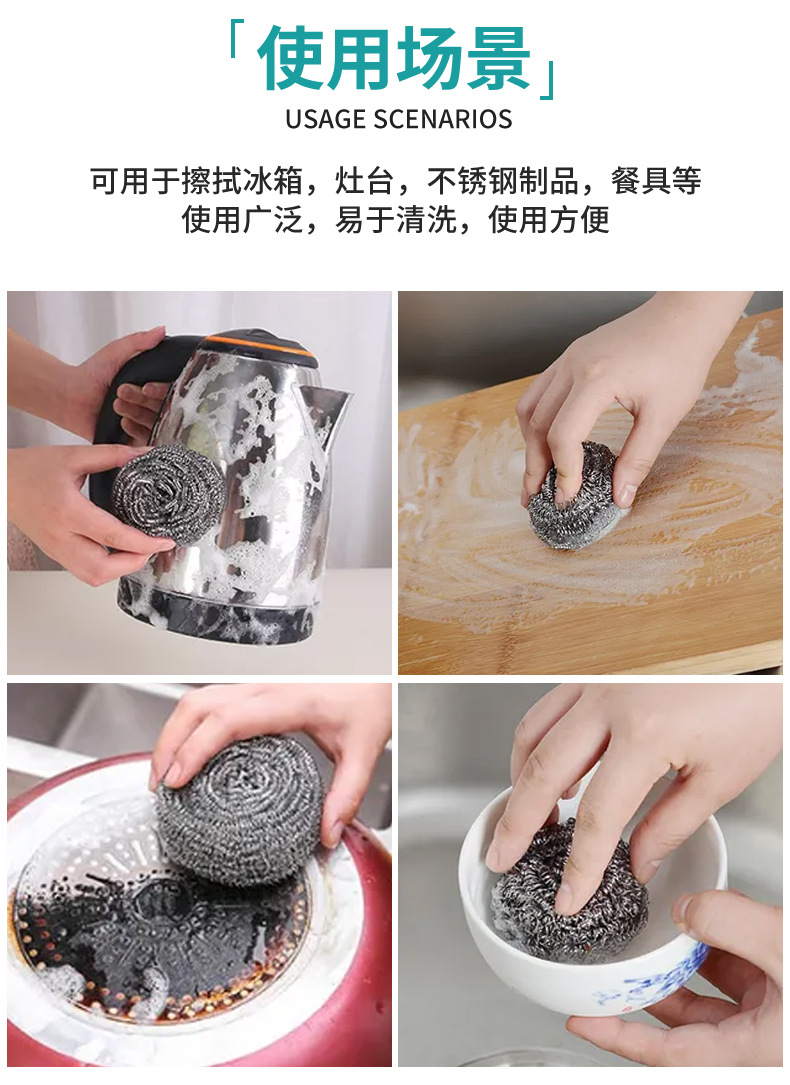 「使用场景」
USAGE SCENARIOS

可用于擦拭冰箱，灶台，不锈钢制品，餐具等
使用广泛，易于清洗，使用方便