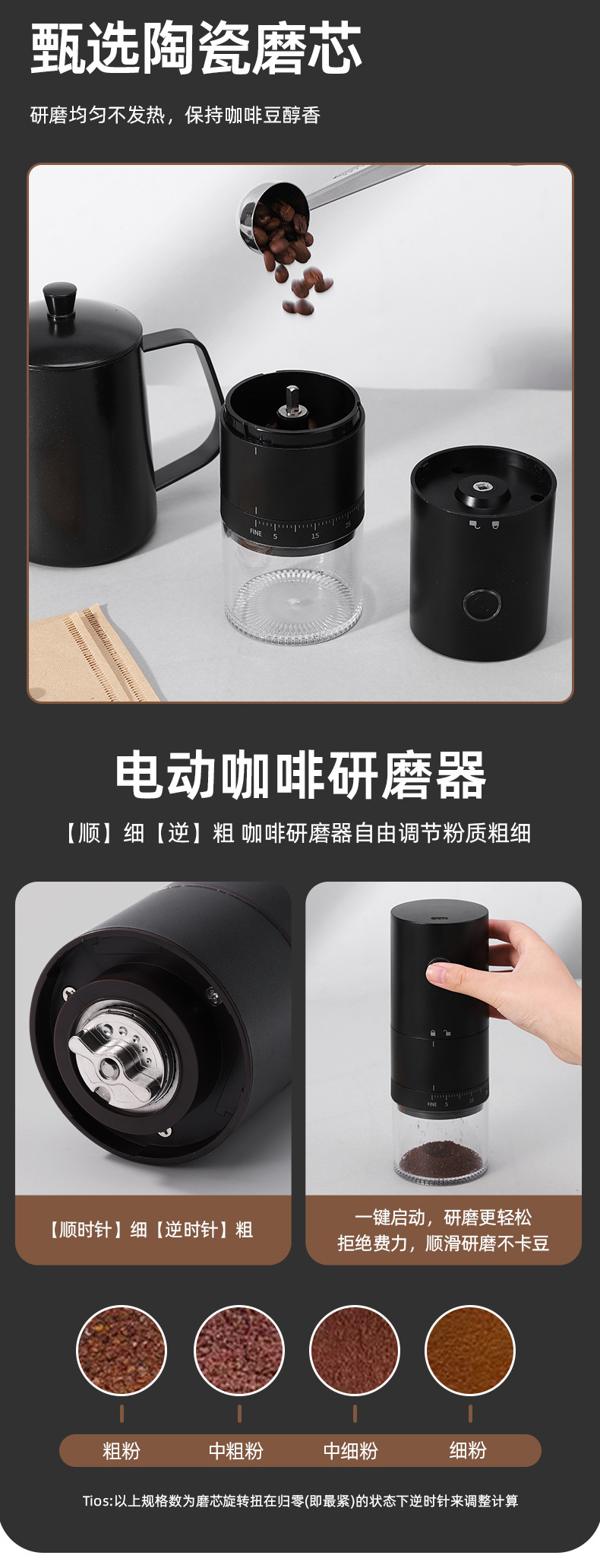 甄选陶瓷磨芯

研磨均匀不发热，保持咖啡豆醇香

FINE 5 15 25

电动咖啡研磨器

【顺】细【逆】粗 咖啡研磨器自由调节粉质粗细

FINE 5 15

【顺时针】细【逆时针】粗

一键启动，研磨更轻松
拒绝费力，顺滑研磨不卡豆

粗粉 中粗粉 中细粉 细粉

Tios:以上规格数为磨芯旋转扭在归零(即最紧)的状态下逆时针来调整计算