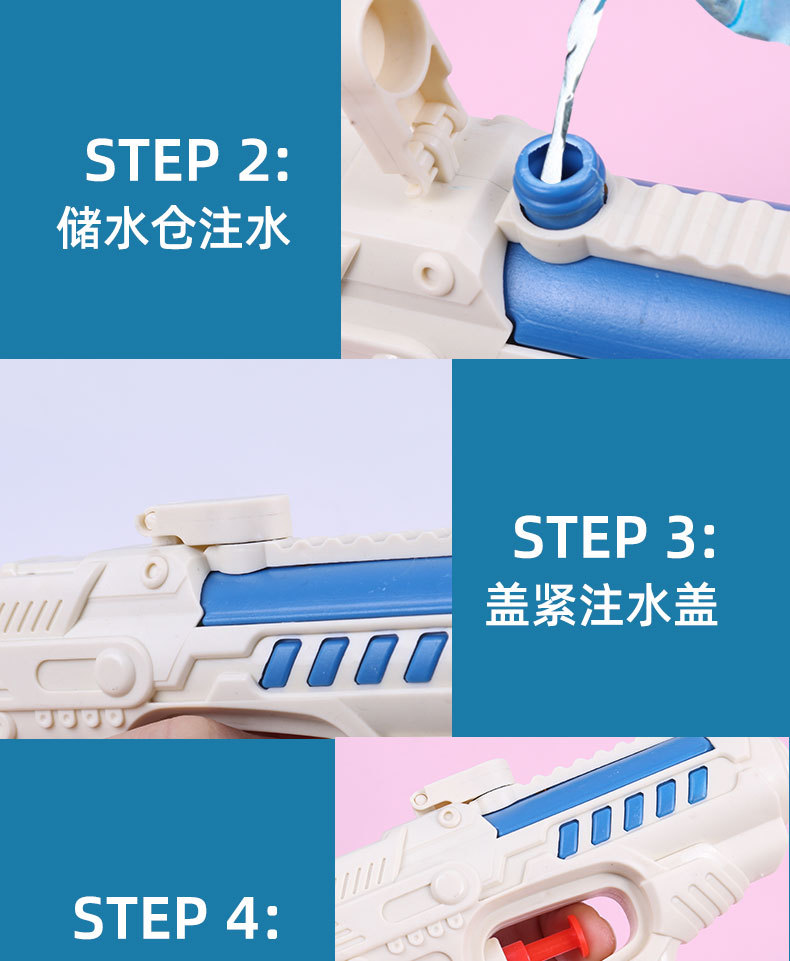 STEP 2:
储水仓注水

STEP 3:
盖紧注水盖

STEP 4: