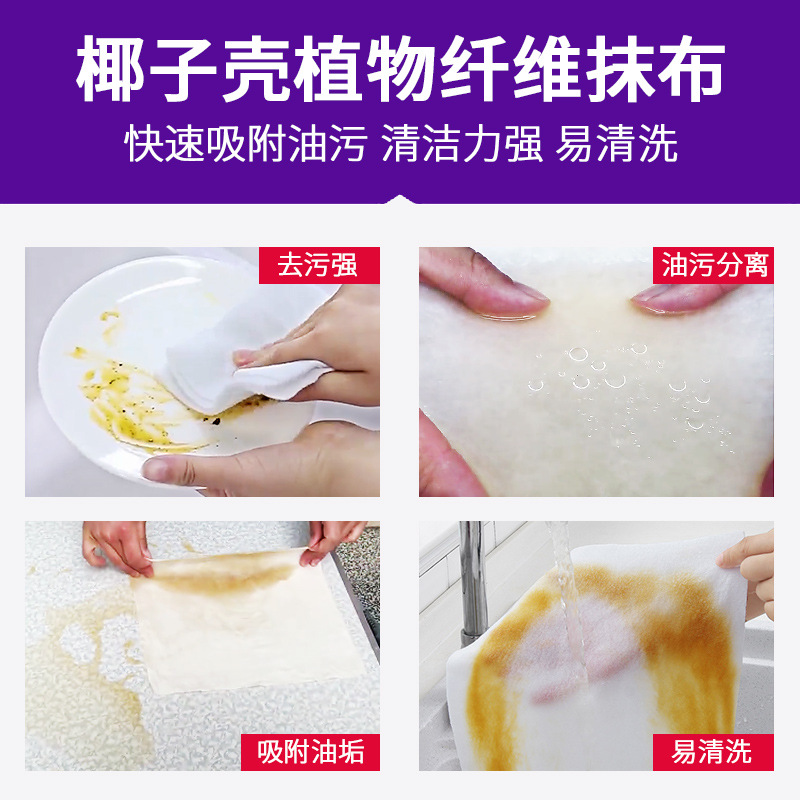 椰子壳植物纤维抹布

快速吸附油污 清洁力强 易清洗

去污强

油污分离

吸附油垢

易清洗