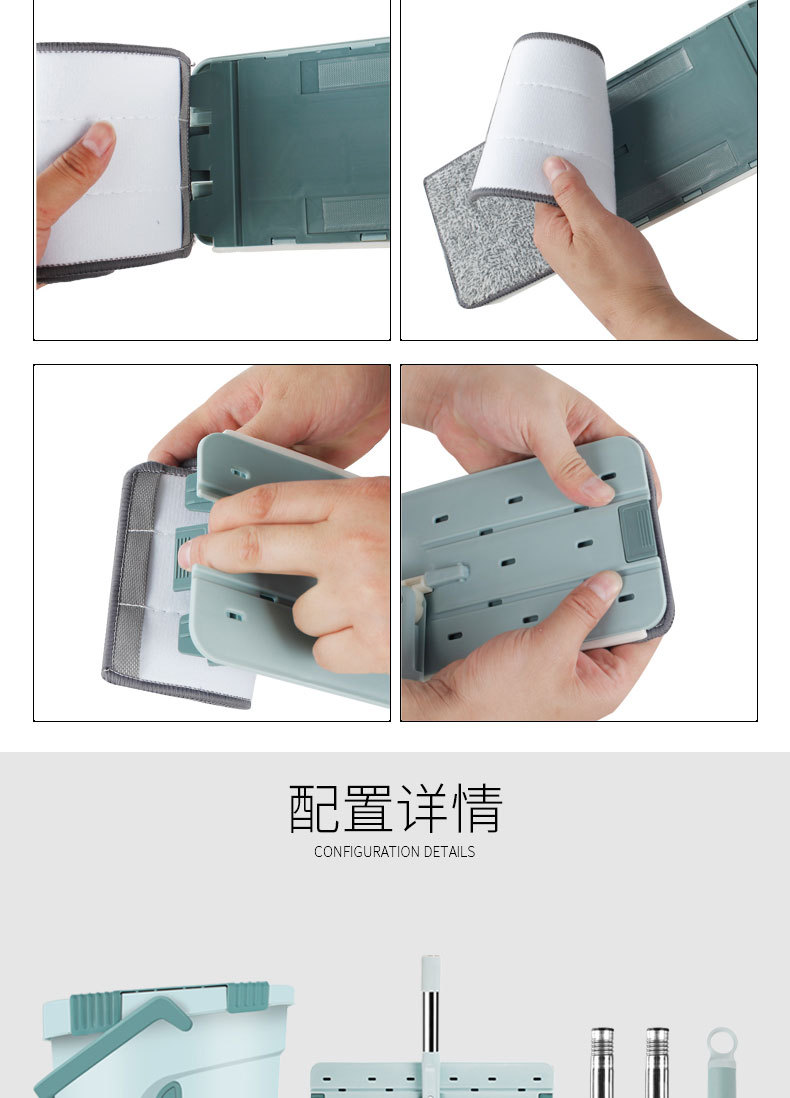 配置详情
CONFIGURATION DETAILS