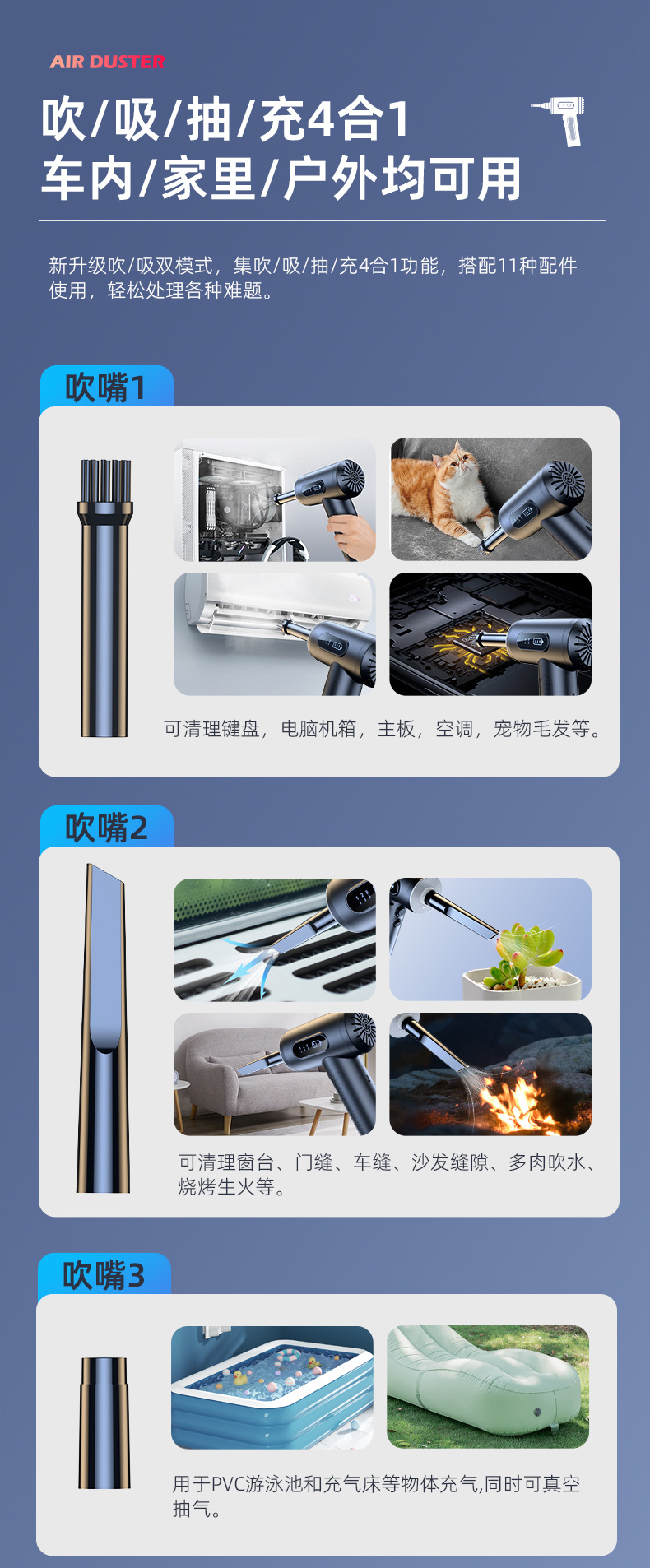 AIR DUSTER

吹/吸/抽/充4合1
车内/家里/户外均可用

新升级吹/吸双模式，集吹/吸/抽/充4合1功能，搭配11种配件使用，轻松处理各种难题。

吹嘴1

可清理键盘，电脑机箱，主板，空调，宠物毛发等。

吹嘴2

可清理窗台、门缝、车缝、沙发缝隙、多肉吹水、烧烤生火等。

吹嘴3

用于PVC游泳池和充气床等物体充气,同时可真空抽气。