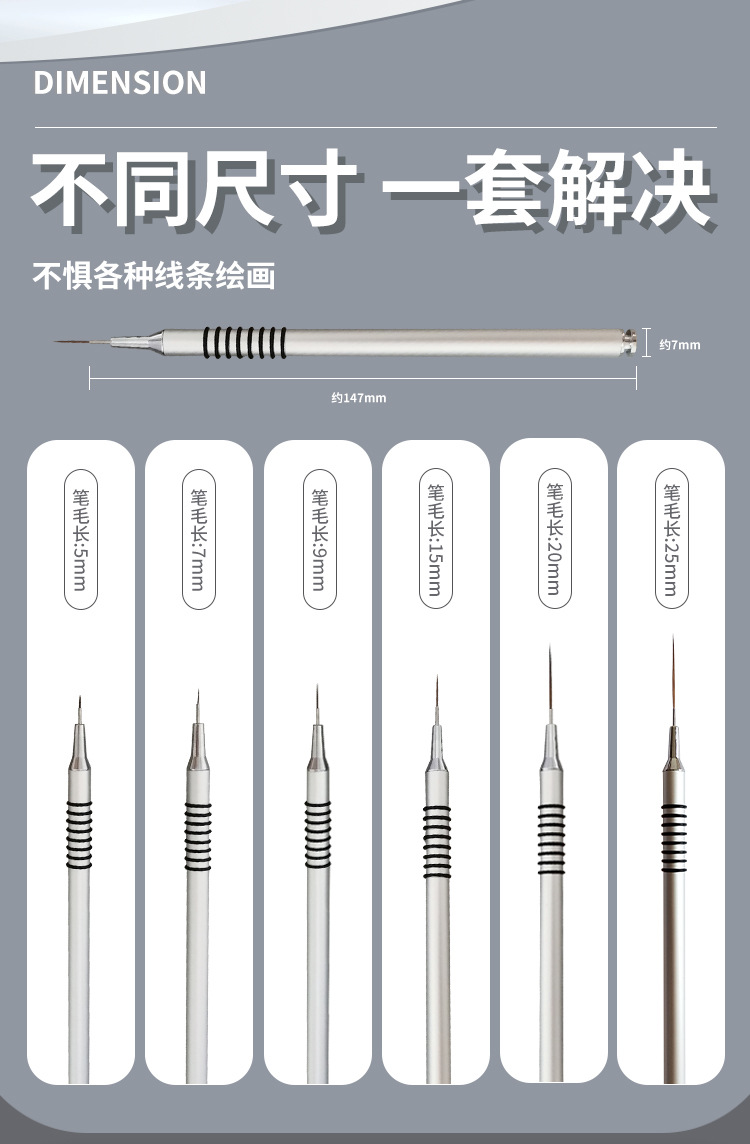 DIMENSION

不同尺寸 一套解决

不惧各种线条绘画

约7mm

约147mm

笔毛长:5mm

笔毛长:7mm

笔毛长:9mm

笔毛长:15mm

笔毛长:20mm

笔毛长:25mm