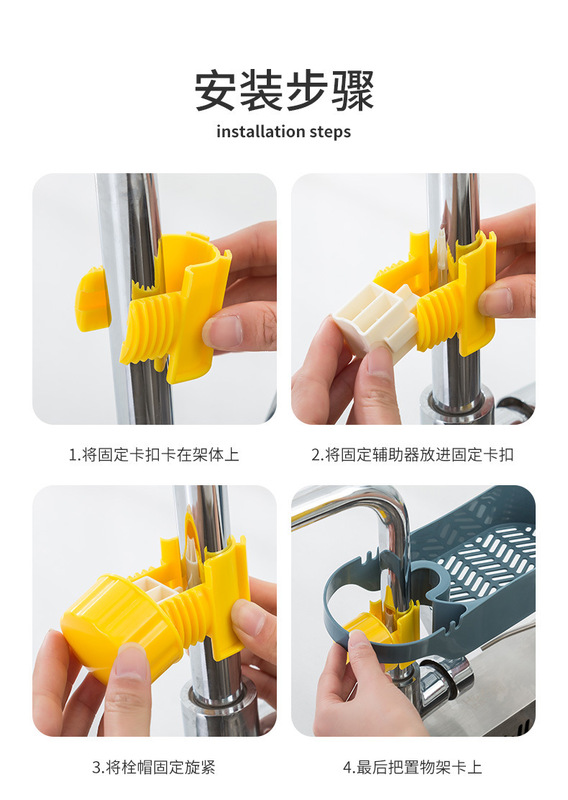 安装步骤
installation steps

1.将固定卡扣卡在架体上

2.将固定辅助器放进固定卡扣

3.将栓帽固定旋紧

4.最后把置物架卡上