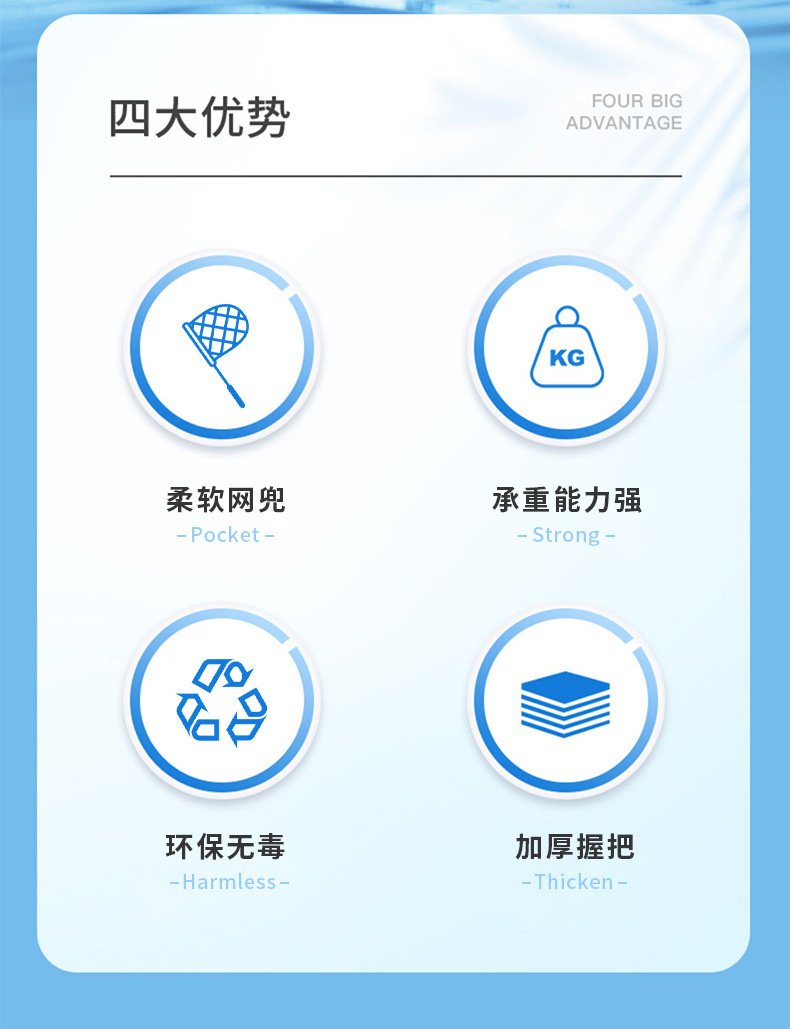 四大优势

FOUR BIG
ADVANTAGE

KG

柔软网兜
- Pocket -

承重能力强
- Strong -

环保无毒
- Harmless -

加厚握把
- Thicken -