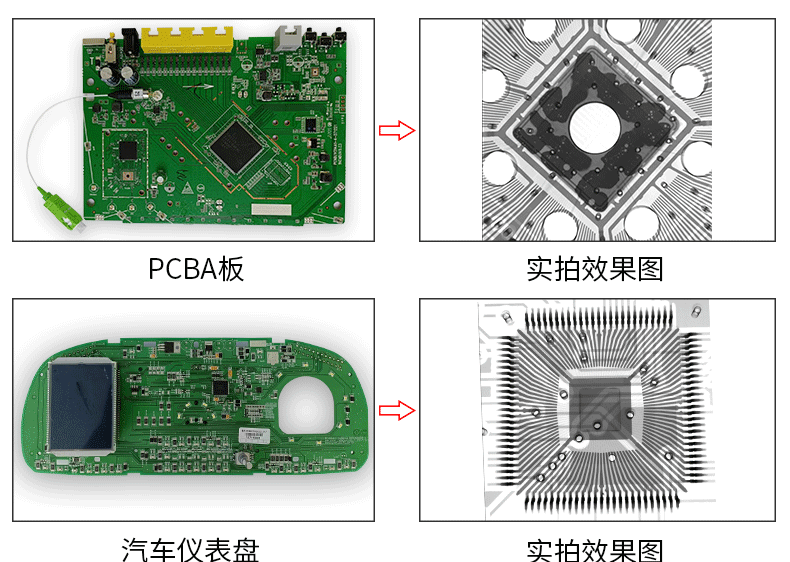 PCBA板

实拍效果图

汽车仪表盘

实拍效果图