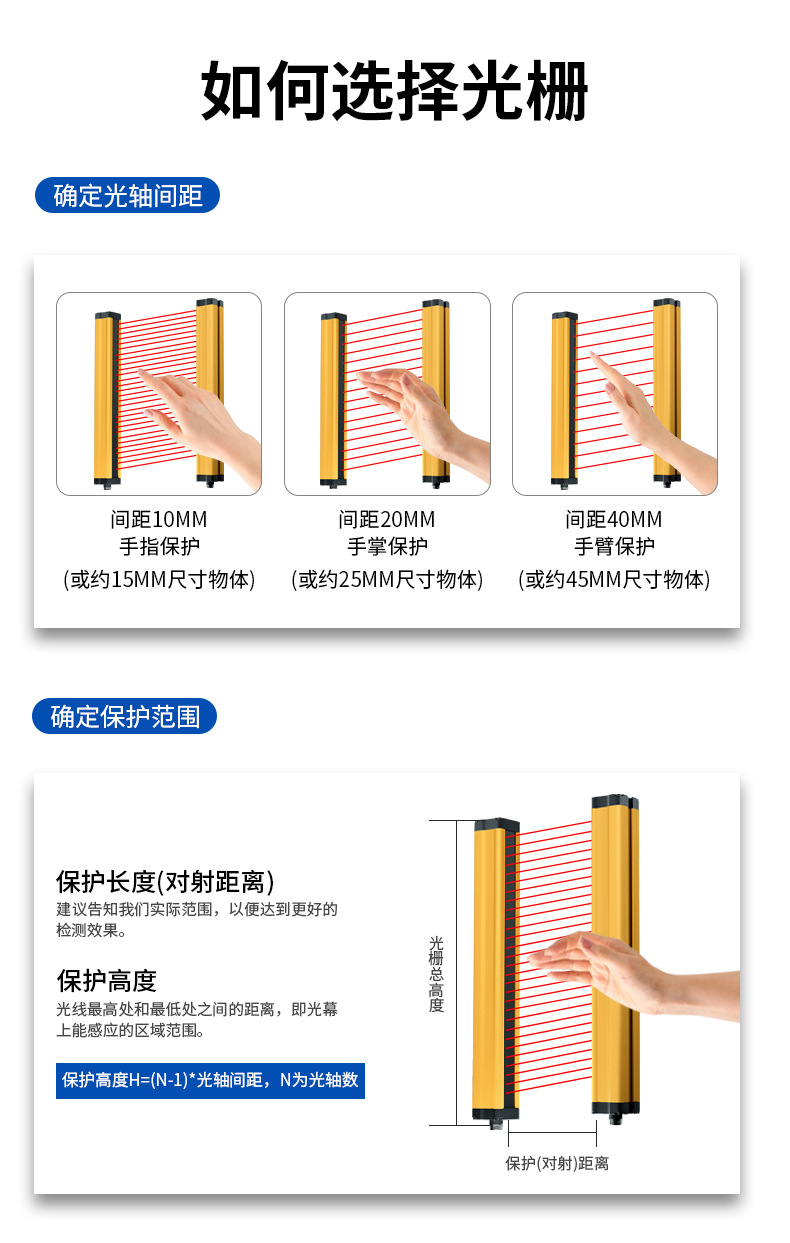 如何选择光栅

确定光轴间距

间距10MM
手指保护
(或约15MM尺寸物体)

间距20MM
手掌保护
(或约25MM尺寸物体)

间距40MM
手臂保护
(或约45MM尺寸物体)

确定保护范围

保护长度(对射距离)
建议告知我们实际范围，以便达到更好的检测效果。

保护高度
光线最高处和最低处之间的距离，即光幕上能感应的区域范围。

保护高度H=(N-1)*光轴间距，N为光轴数

光栅总高度

保护(对射)距离