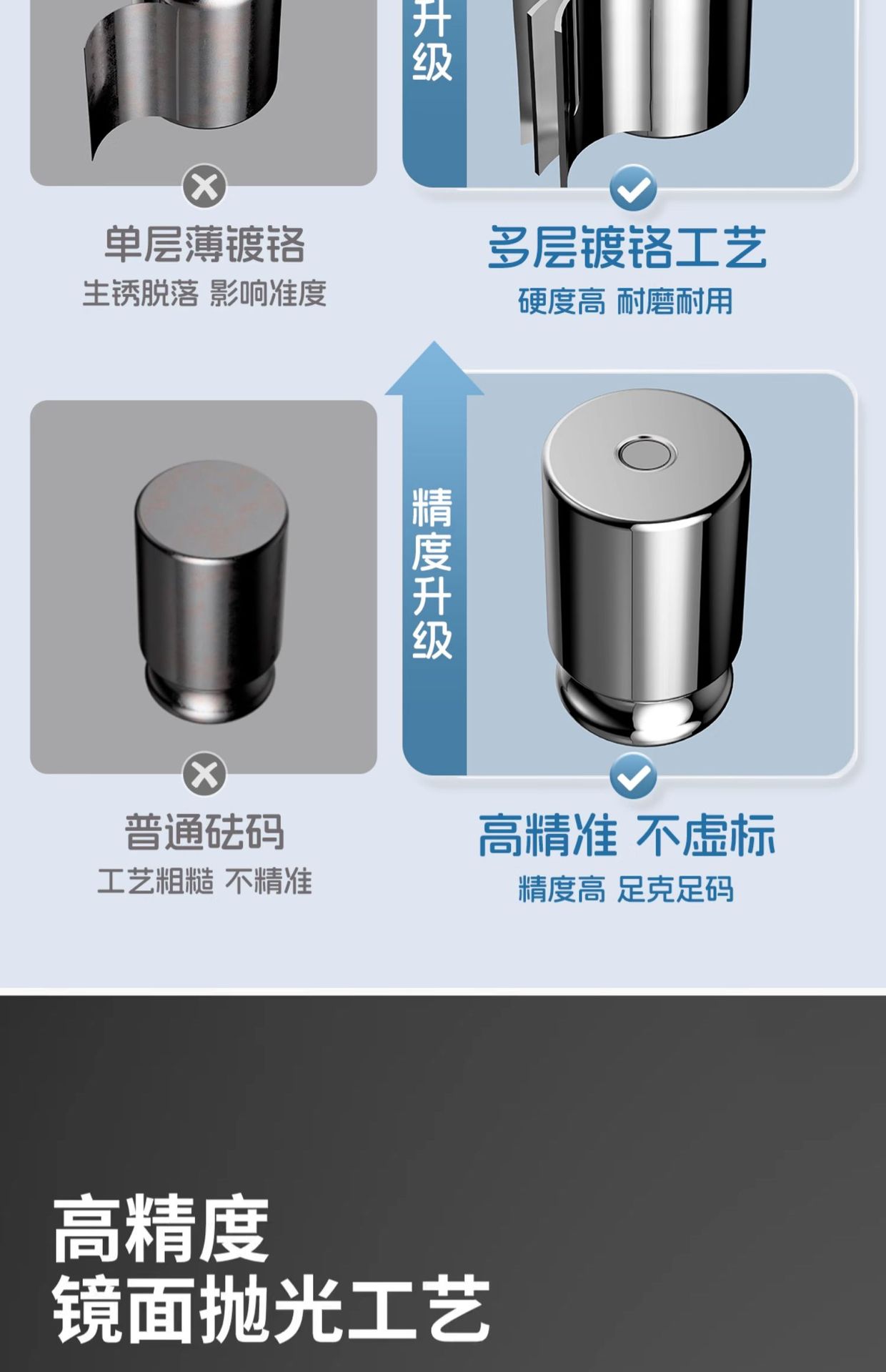 升级

单层薄镀铬
生锈脱落 影响准度

多层镀铬工艺
硬度高 耐磨耐用

精度升级

普通砝码
工艺粗糙 不精准

高精准 不虚标
精度高 足克足码

高精度
镜面抛光工艺