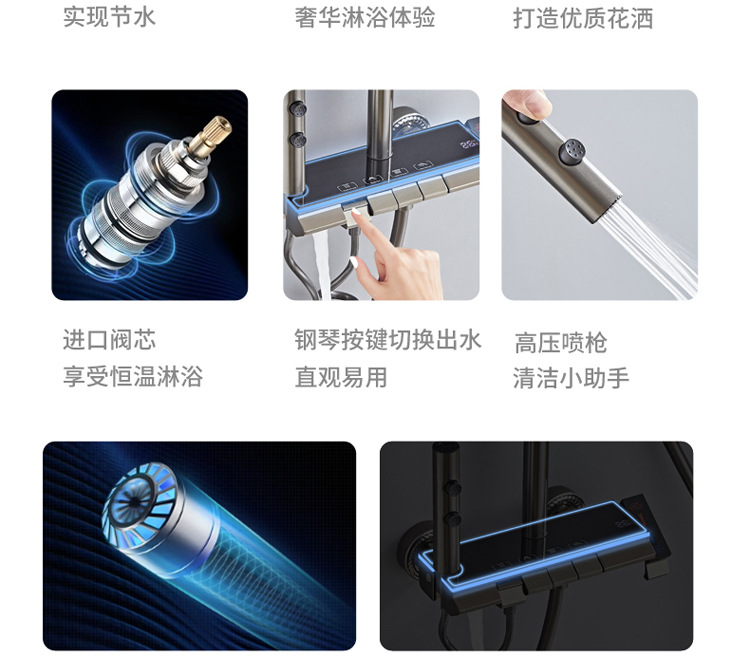 实现节水

奢华淋浴体验

打造优质花洒

进口阀芯
享受恒温淋浴

钢琴按键切换出水
直观易用

高压喷枪
清洁小助手