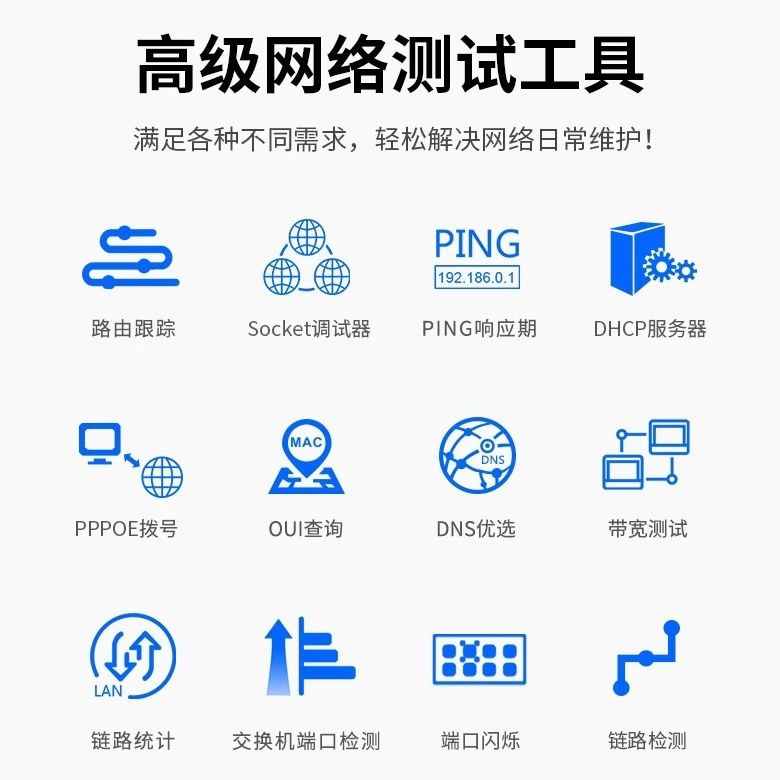 高级网络测试工具

满足各种不同需求，轻松解决网络日常维护！

路由跟踪

Socket调试器

PING
192.186.0.1

PING响应期

DHCP服务器

PPPOE拨号

MAC

OUI查询

DNS

DNS优选

带宽测试

LAN

链路统计

交换机端口检测

端口闪烁

链路检测