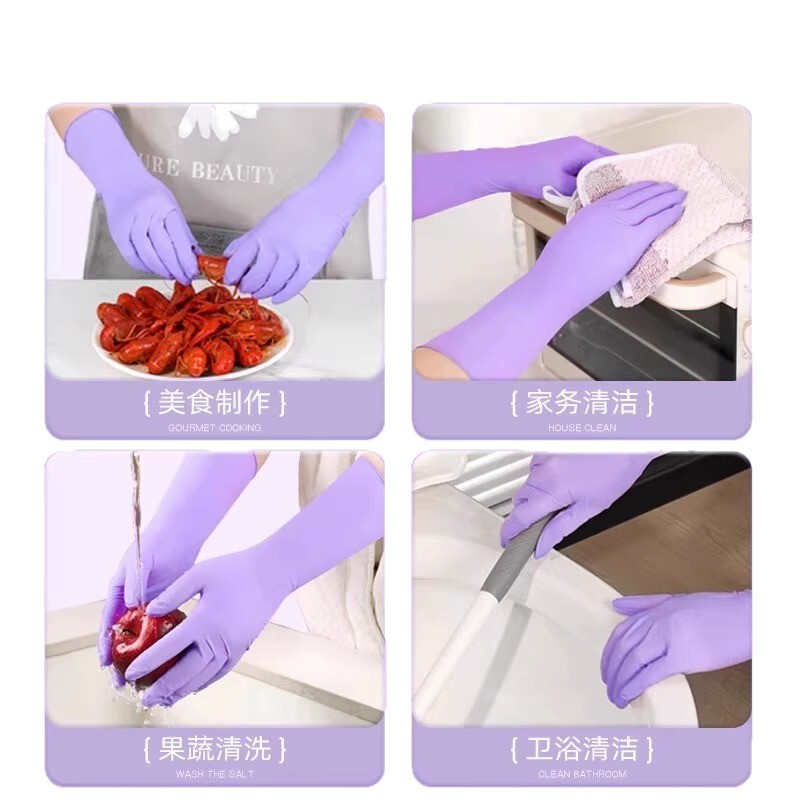 URE BEAUTY

{ 美食制作 }
GOURMET COOKING

{ 家务清洁 }
HOUSE CLEAN

{ 果蔬清洗 }
WASH THE SALT

{ 卫浴清洁 }
CLEAN BATHROOM