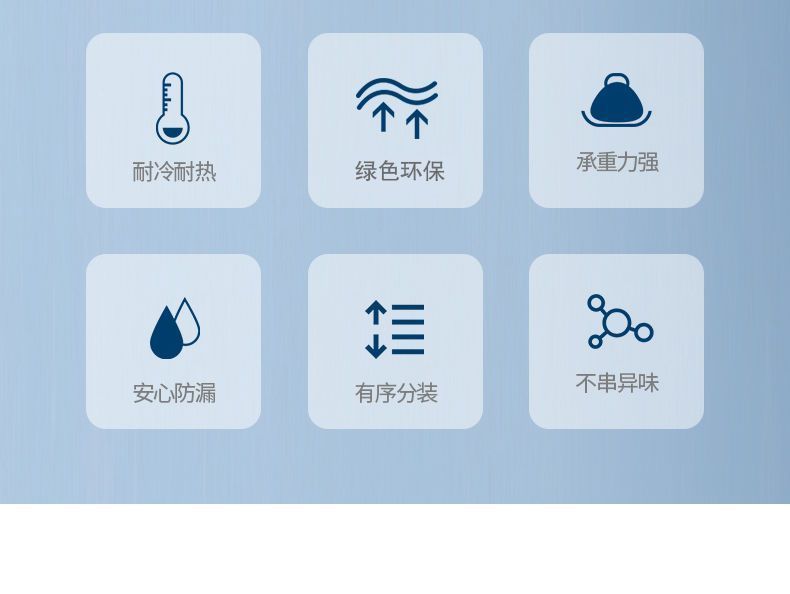 耐冷耐热

绿色环保

承重力强

安心防漏

有序分装

不串异味