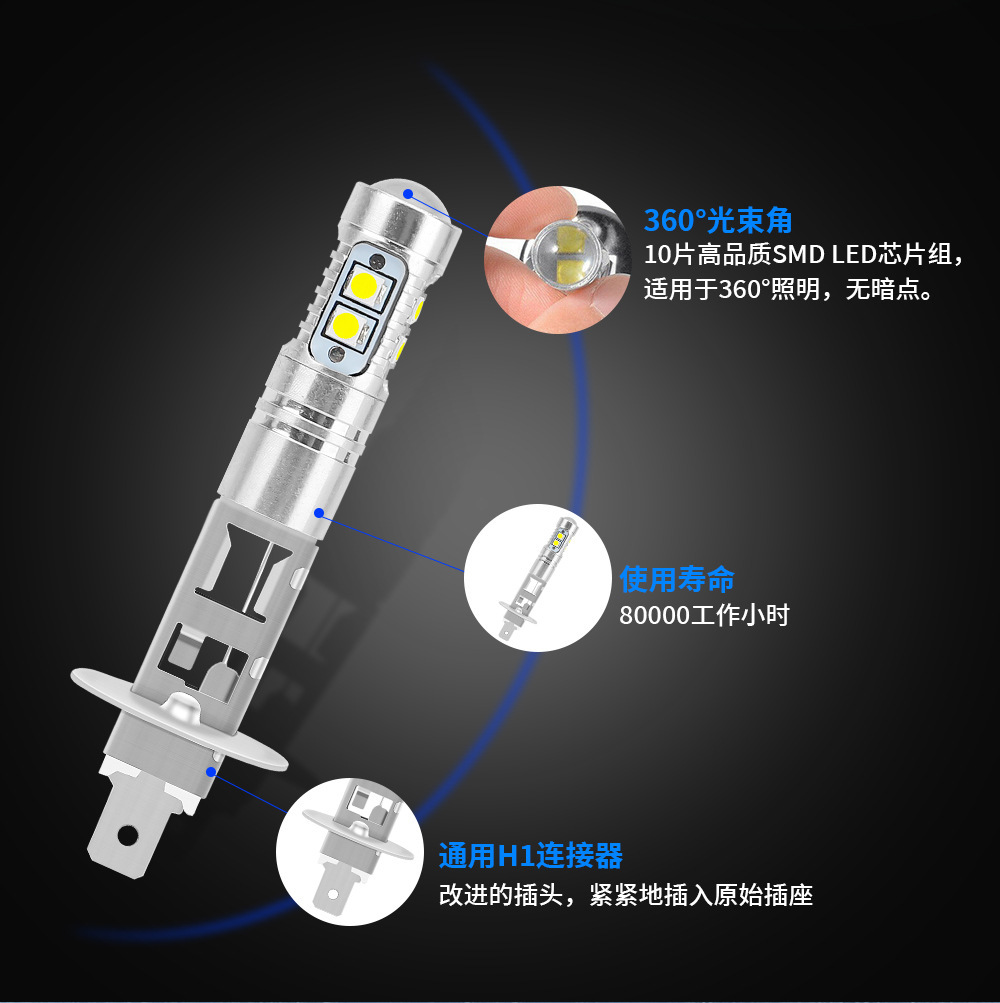 360°光束角
10片高品质SMD LED芯片组，适用于360°照明，无暗点。

使用寿命
80000工作小时

通用H1连接器
改进的插头，紧紧地插入原始插座