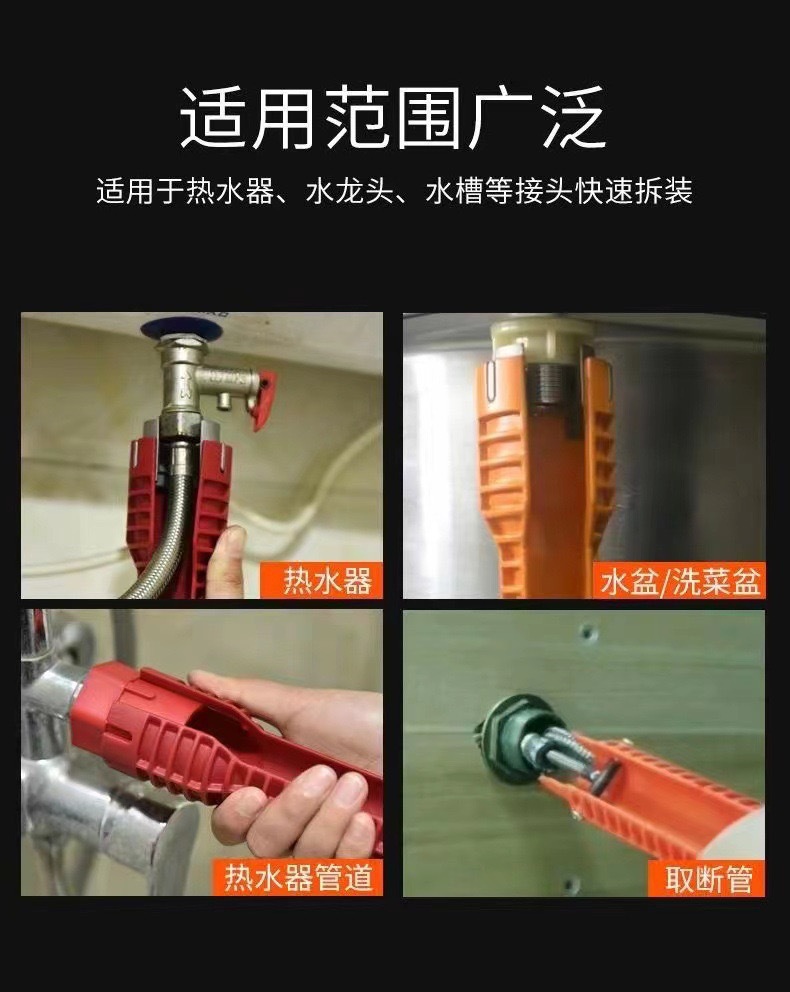 适用范围广泛

适用于热水器、水龙头、水槽等接头快速拆装

热水器

水盆/洗菜盆

热水器管道

取断管