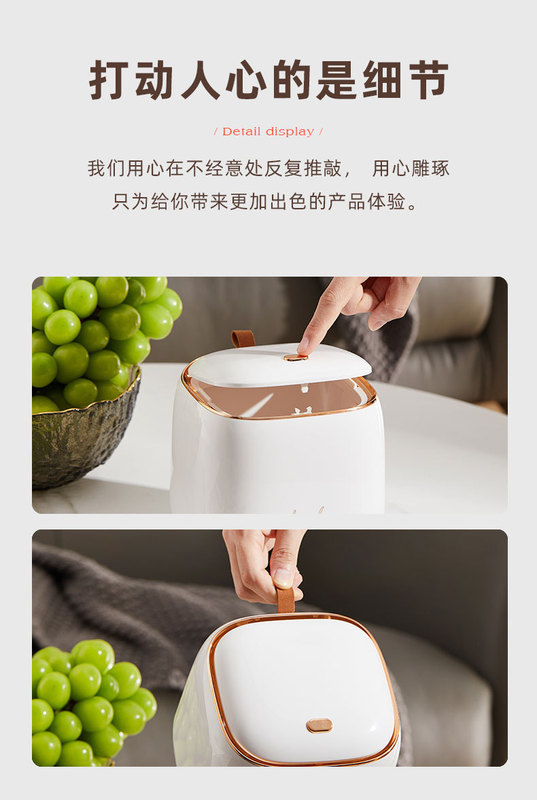 打动人心的是细节

/ Detail display /

我们用心在不经意处反复推敲， 用心雕琢
只为给你带来更加出色的产品体验。