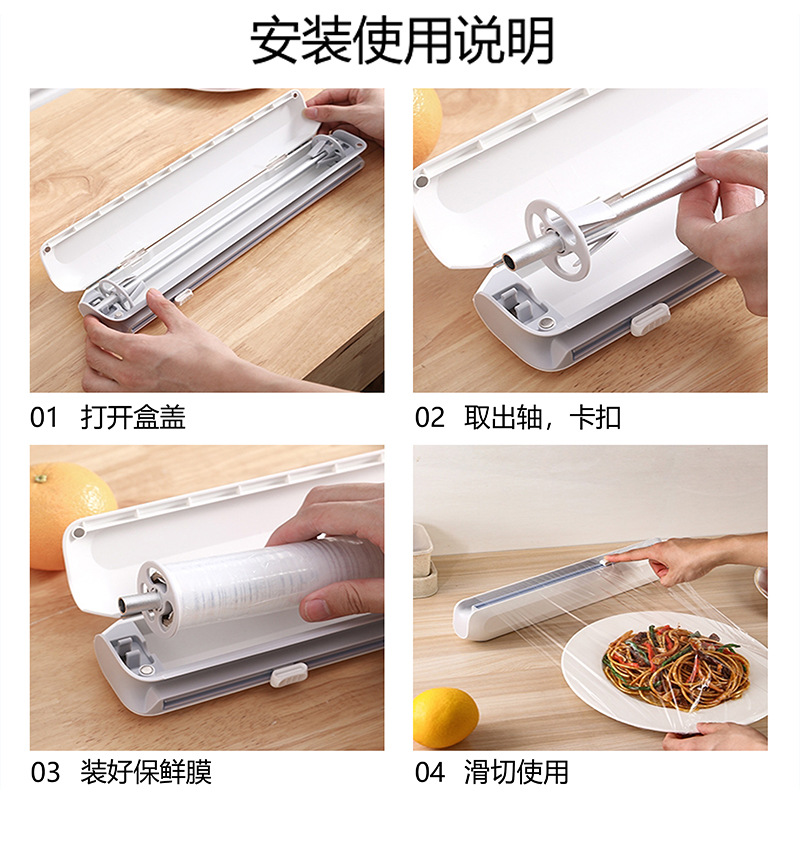 安装使用说明

01 打开盒盖

02 取出轴，卡扣

03 装好保鲜膜

04 滑切使用