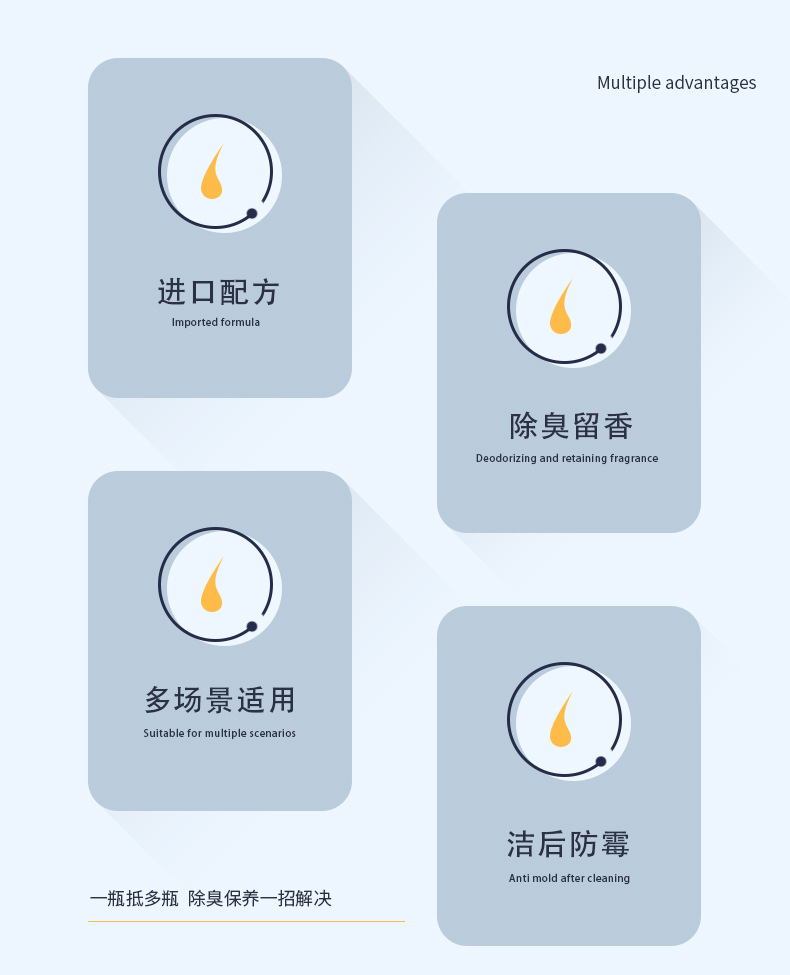 Multiple advantages

进口配方
Imported formula

除臭留香
Deodorizing and retaining fragrance

多场景适用
Suitable for multiple scenarios

洁后防霉
Anti mold after cleaning

一瓶抵多瓶 除臭保养一招解决