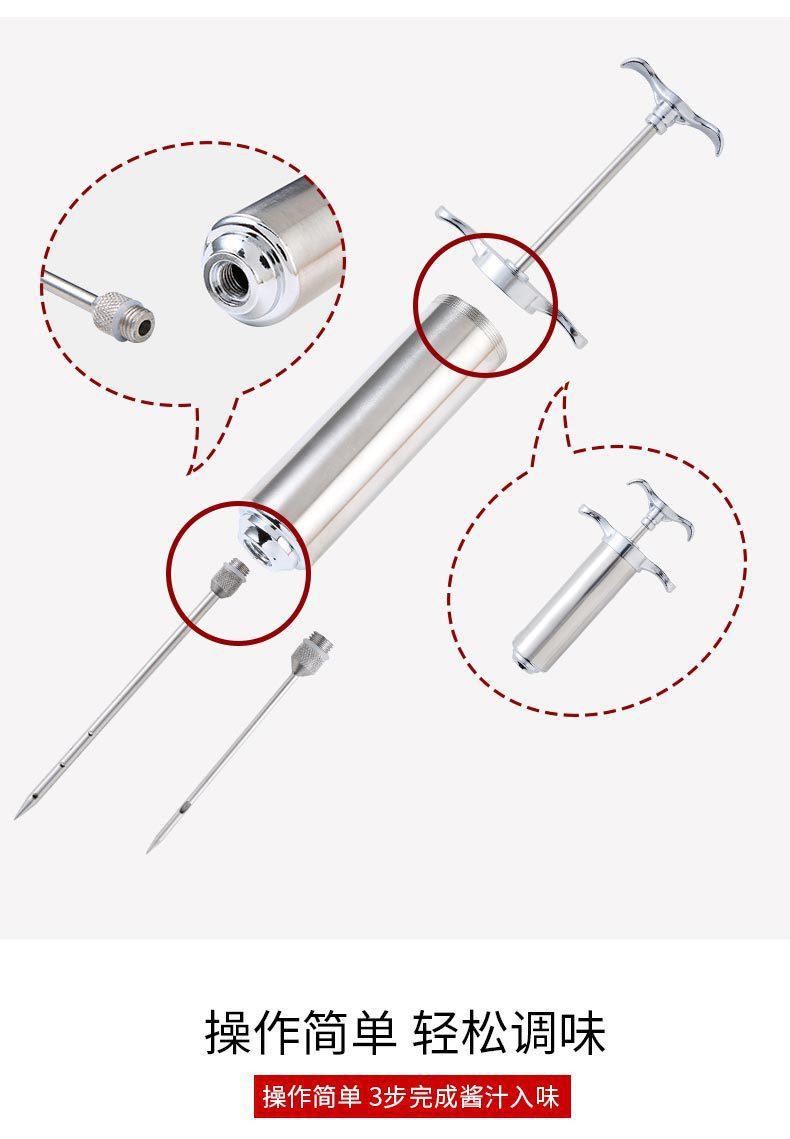 操作简单 轻松调味

操作简单 3步完成酱汁入味