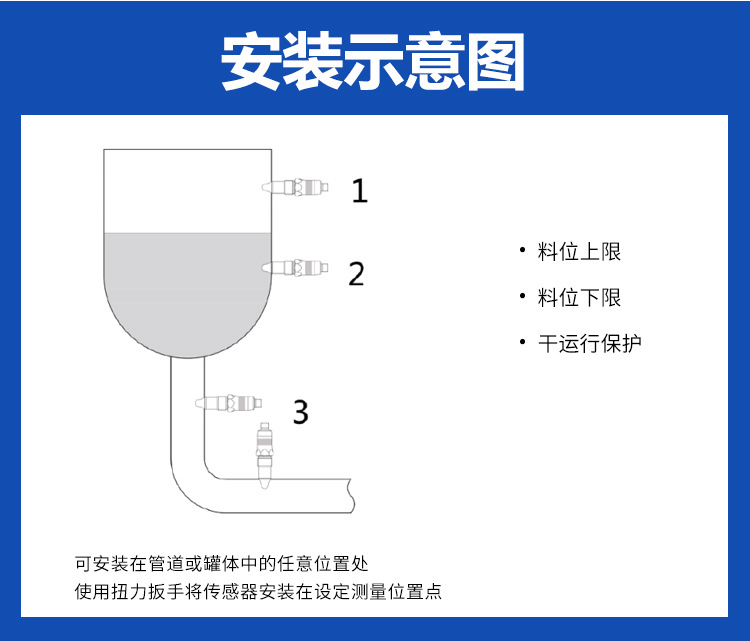 安装示意图

1

2

3

• 料位上限
• 料位下限
• 干运行保护

可安装在管道或罐体中的任意位置处
使用扭力扳手将传感器安装在设定测量位置点