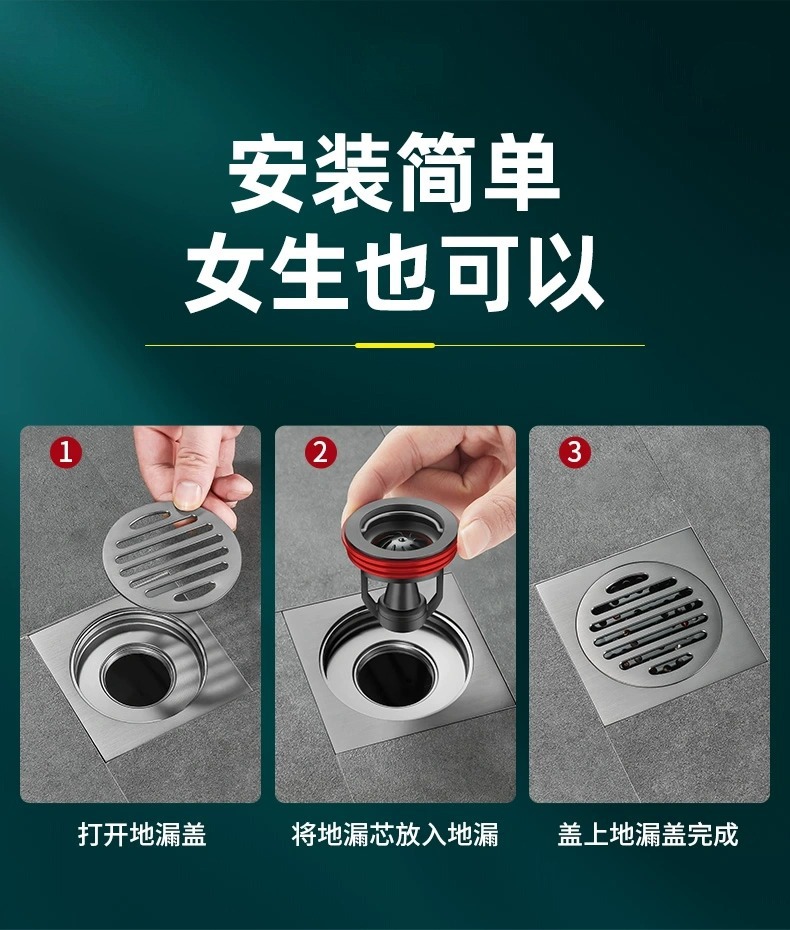 安装简单
女生也可以

1
打开地漏盖

2
将地漏芯放入地漏

3
盖上地漏盖完成