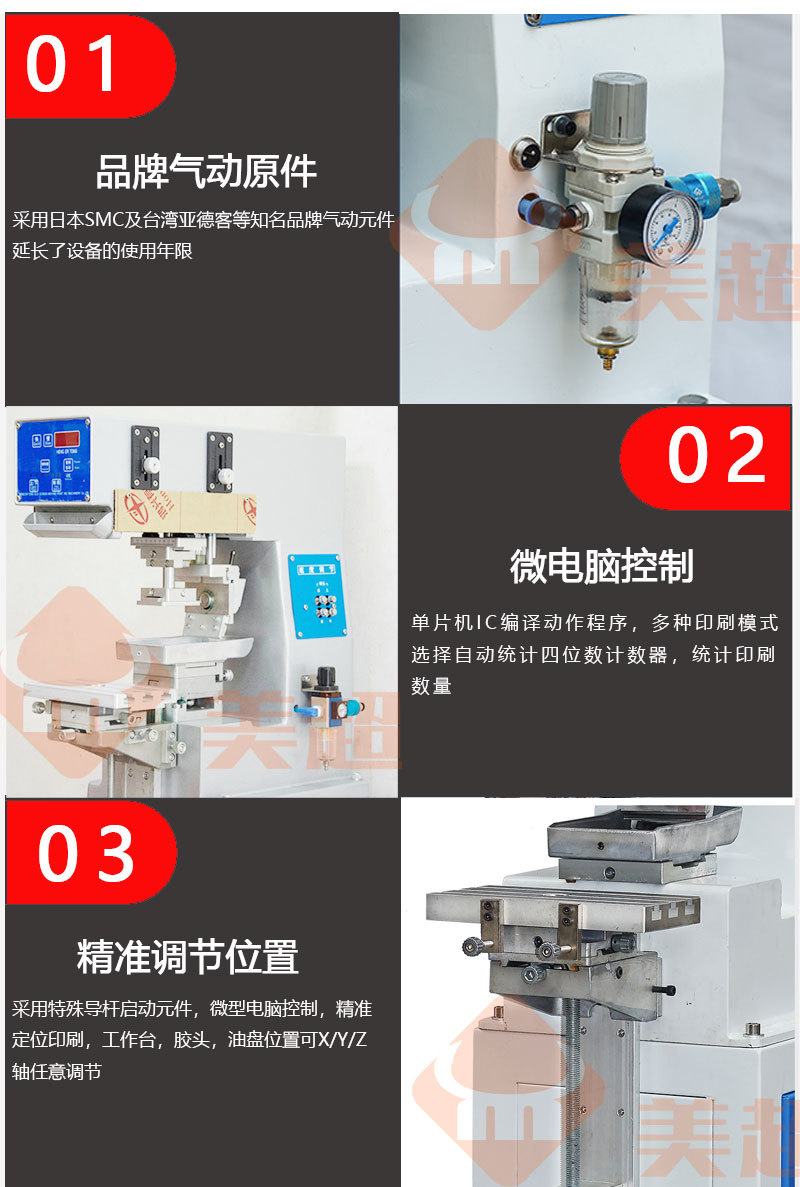 01

品牌气动原件

采用日本SMC及台湾亚德客等知名品牌气动元件延长了设备的使用年限

美超

02

微电脑控制

单片机IC编译动作程序，多种印刷模式选择自动统计四位数计数器，统计印刷数量

美超

03

精准调节位置

采用特殊导杆启动元件，微型电脑控制，精准定位印刷，工作台，胶头，油盘位置可X/Y/Z轴任意调节

美超