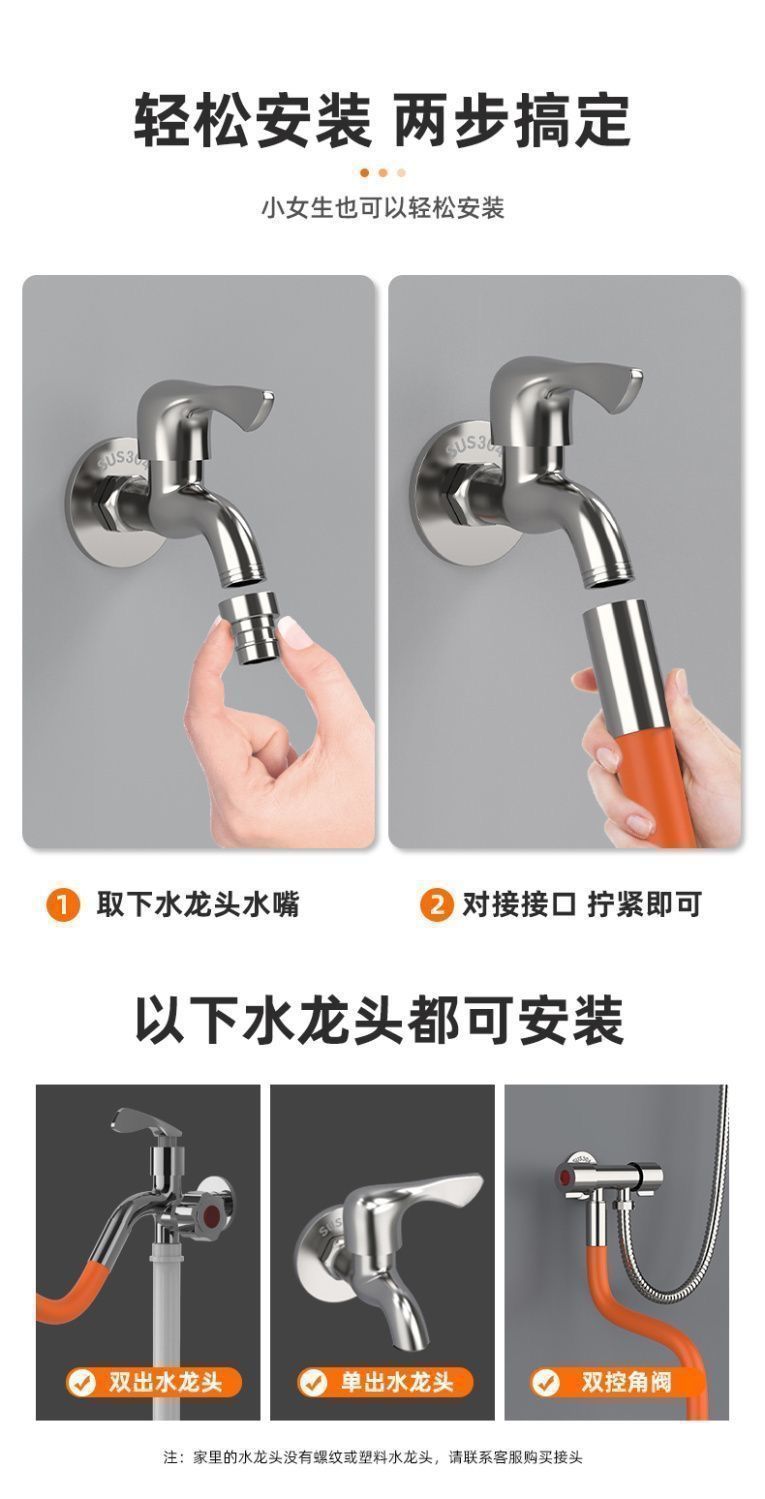 轻松安装 两步搞定

小女生也可以轻松安装

SUS304

SUS304

1 取下水龙头水嘴

2 对接接口 拧紧即可

以下水龙头都可安装

双出水龙头

单出水龙头

双控角阀

注：家里的水龙头没有螺纹或塑料水龙头，请联系客服购买接头