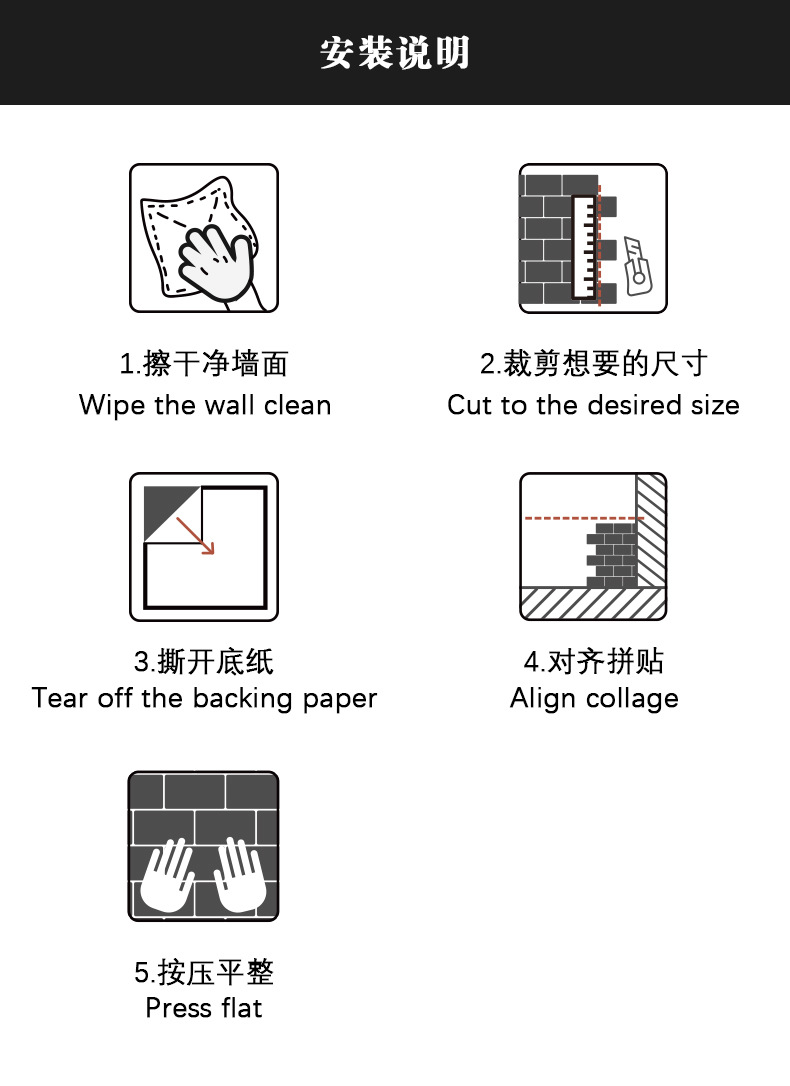 安装说明

1.擦干净墙面
Wipe the wall clean

2.裁剪想要的尺寸
Cut to the desired size

3.撕开底纸
Tear off the backing paper

4.对齐拼贴
Align collage

5.按压平整
Press flat