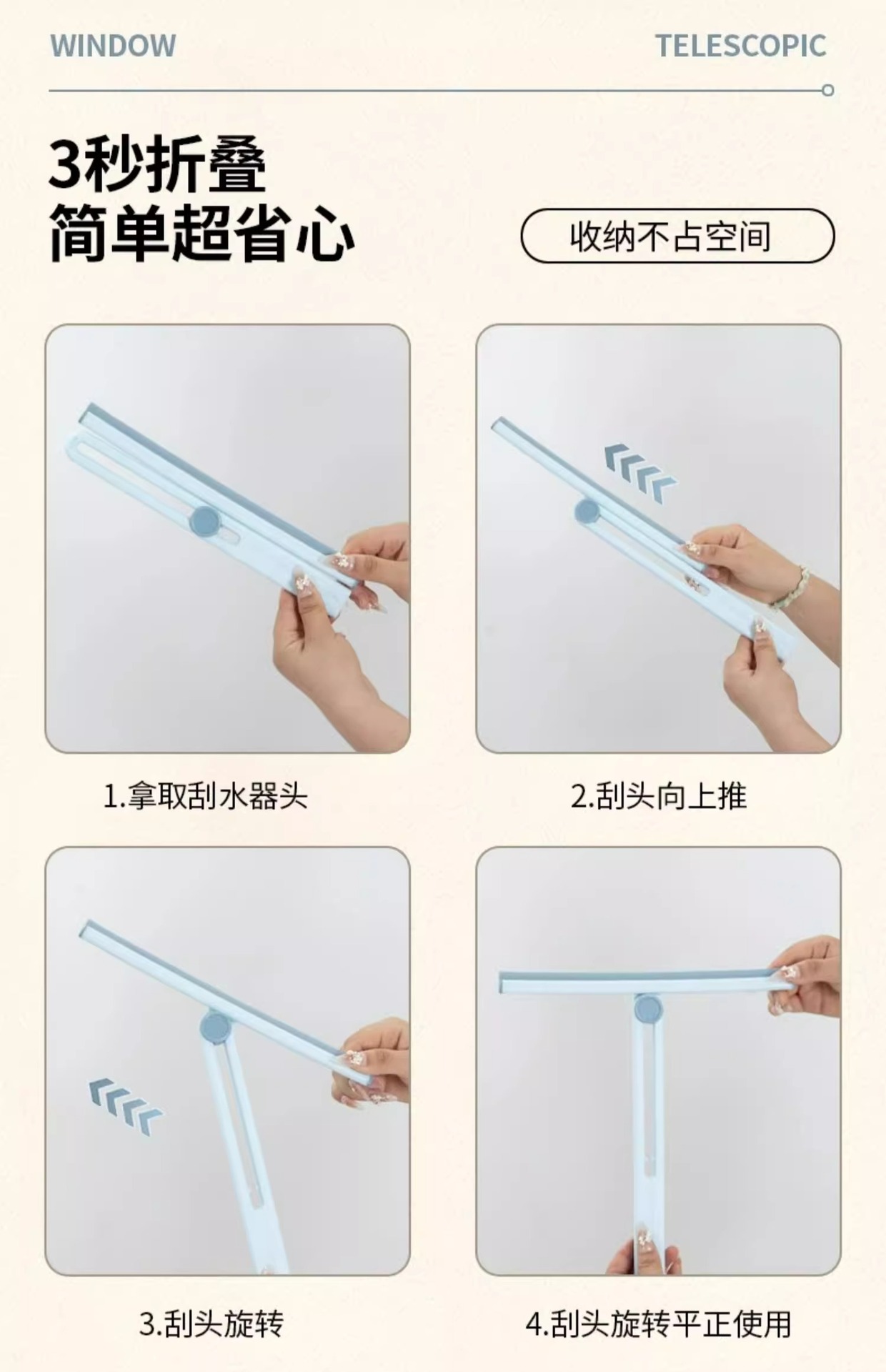 WINDOW

TELESCOPIC

3秒折叠
简单超省心

收纳不占空间

1.拿取刮水器头

2.刮头向上推

3.刮头旋转

4.刮头旋转平正使用