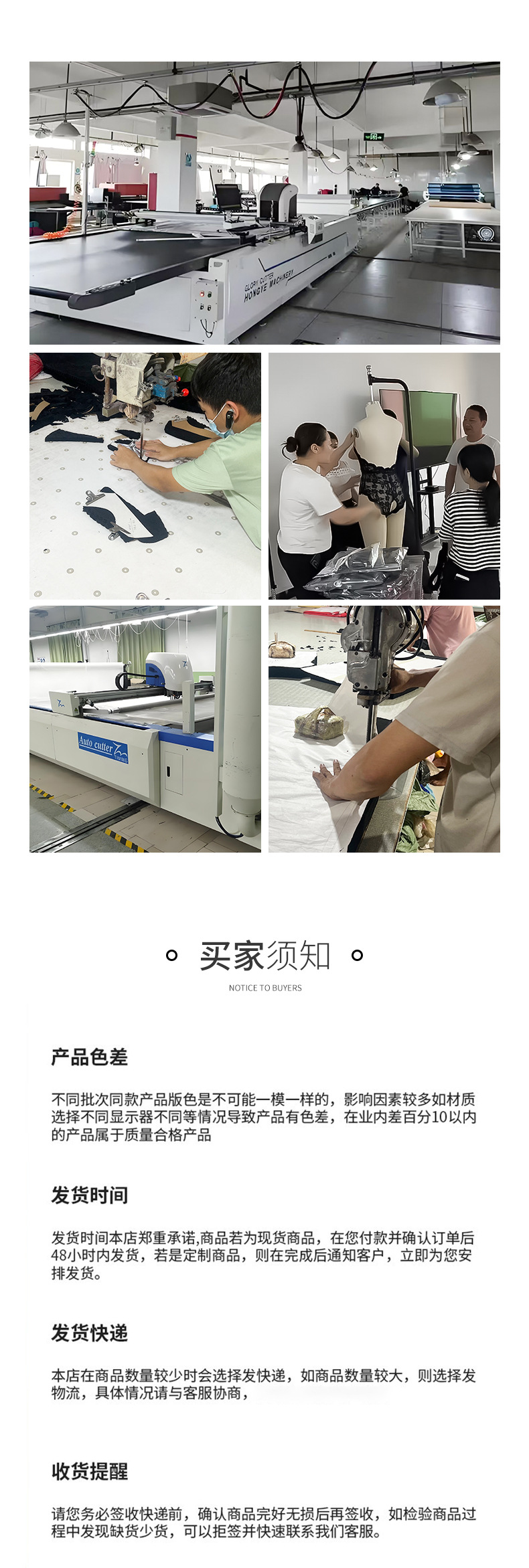 GLORY CUTTER
HONGYE MACHINERY

Auto cutter

买家须知

NOTICE TO BUYERS

产品色差

不同批次同款产品版色是不可能一模一样的，影响因素较多如材质选择不同显示器不同等情况导致产品有色差，在业内差百分10以内的产品属于质量合格产品

发货时间

发货时间本店郑重承诺,商品若为现货商品，在您付款并确认订单后48小时内发货，若是定制商品，则在完成后通知客户，立即为您安排发货。

发货快递

本店在商品数量较少时会选择发快递，如商品数量较大，则选择发物流，具体情况请与客服协商，

收货提醒

请您务必签收快递前，确认商品完好无损后再签收，如检验商品过程中发现缺货少货，可以拒签并快速联系我们客服。