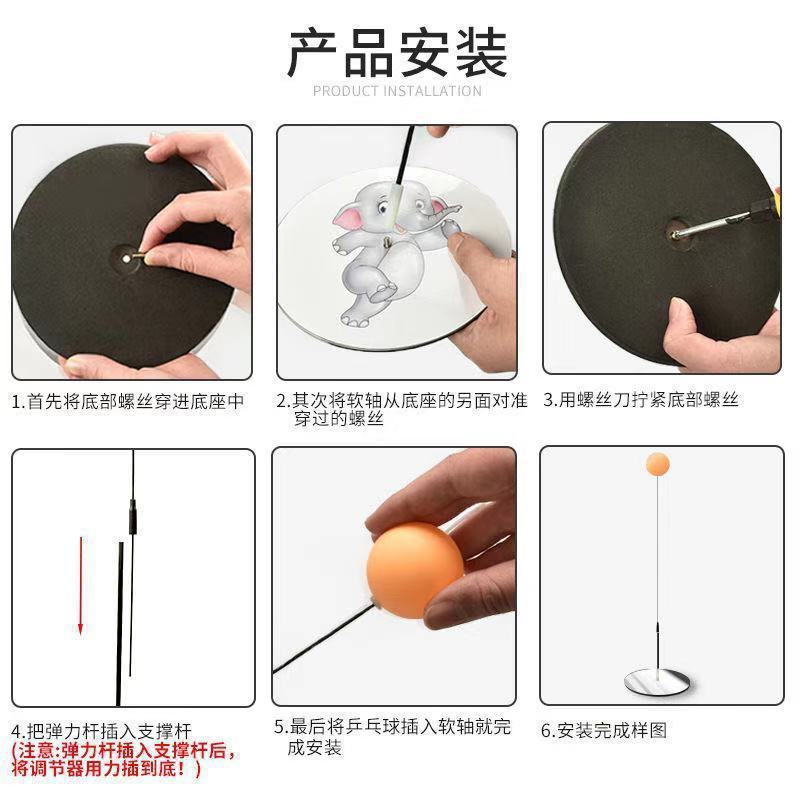 产品安装

PRODUCT INSTALLATION

1.首先将底部螺丝穿进底座中

2.其次将软轴从底座的另面对准穿过的螺丝

3.用螺丝刀拧紧底部螺丝

4.把弹力杆插入支撑杆
(注意:弹力杆插入支撑杆后,将调节器用力插到底!)

5.最后将乒乓球插入软轴就完成安装

6.安装完成样图