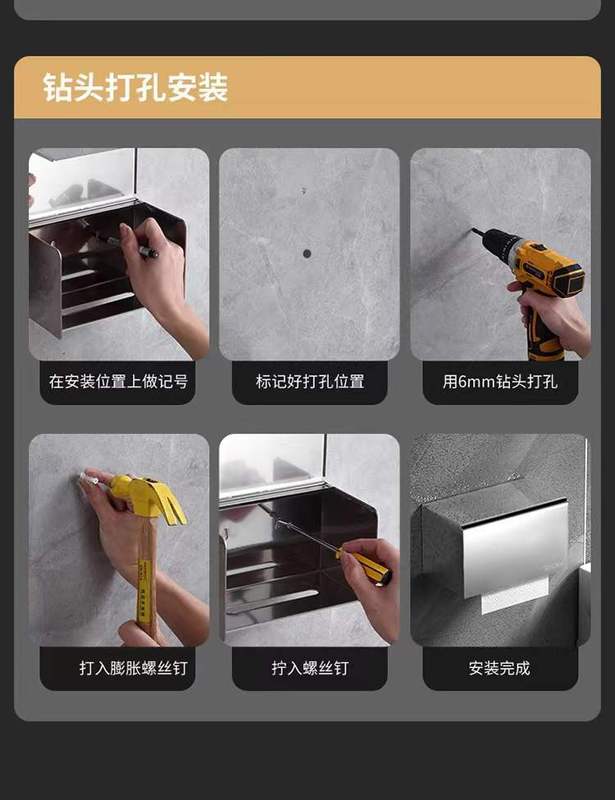 钻头打孔安装

在安装位置上做记号

标记好打孔位置

用6mm钻头打孔

打入膨胀螺丝钉

拧入螺丝钉

安装完成