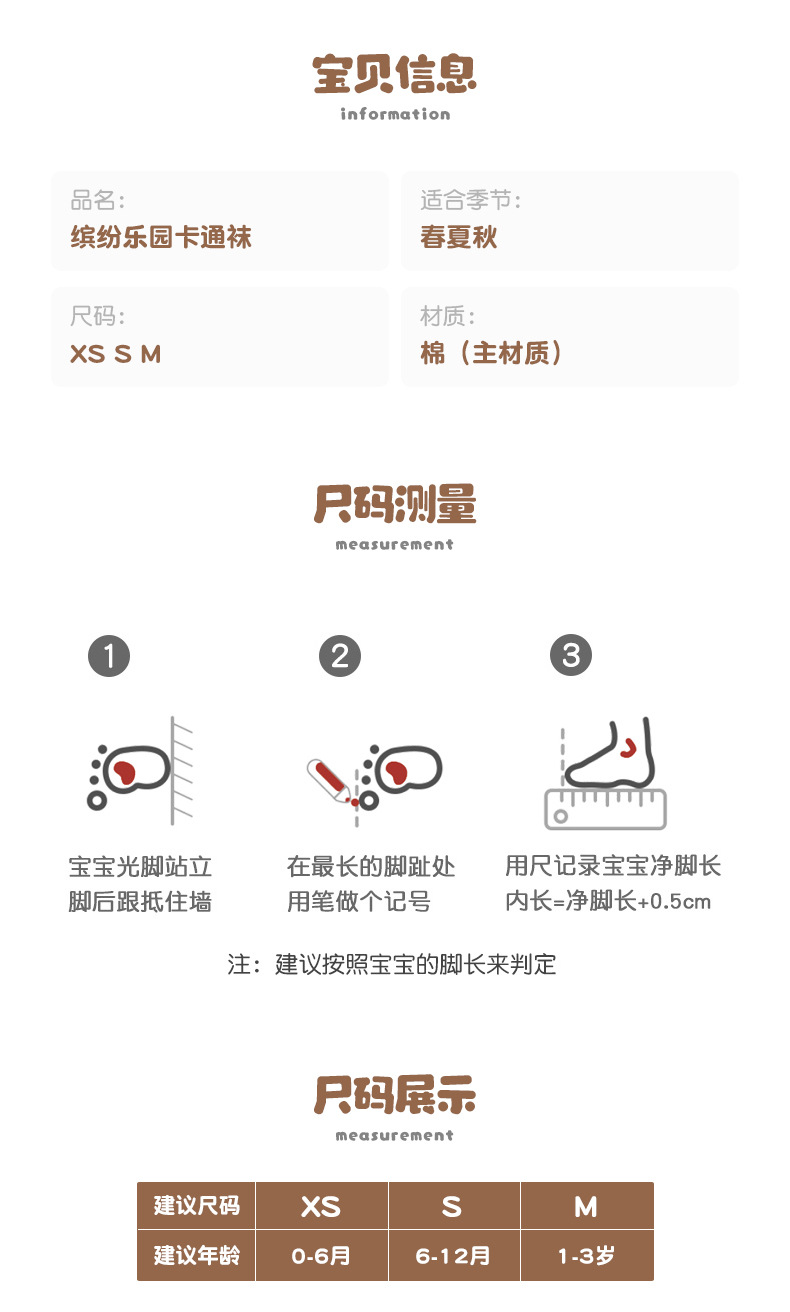 宝贝信息
information

品名:
缤纷乐园卡通袜

适合季节:
春夏秋

尺码:
XS S M

材质:
棉（主材质）

尺码测量
measurement

1
宝宝光脚站立
脚后跟抵住墙

2
在最长的脚趾处
用笔做个记号

3
用尺记录宝宝净脚长
内长=净脚长+0.5cm

注：建议按照宝宝的脚长来判定

尺码展示
measurement

| 建议尺码 | XS | S | M |
|---|---|---|---|
| 建议年龄 | 0-6月 | 6-12月 | 1-3岁 |