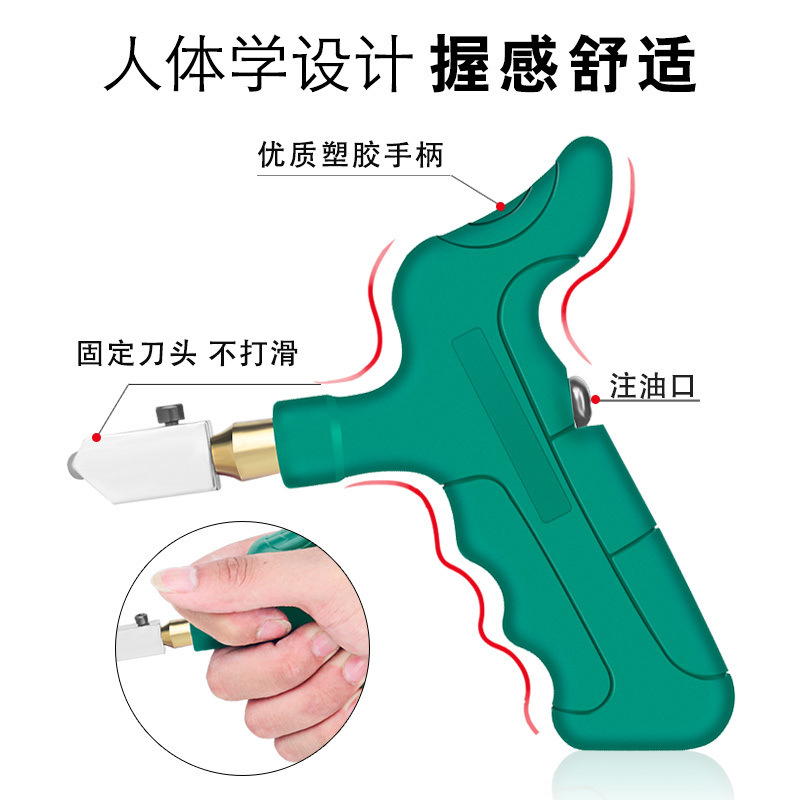 人体学设计 握感舒适

优质塑胶手柄

固定刀头 不打滑

注油口